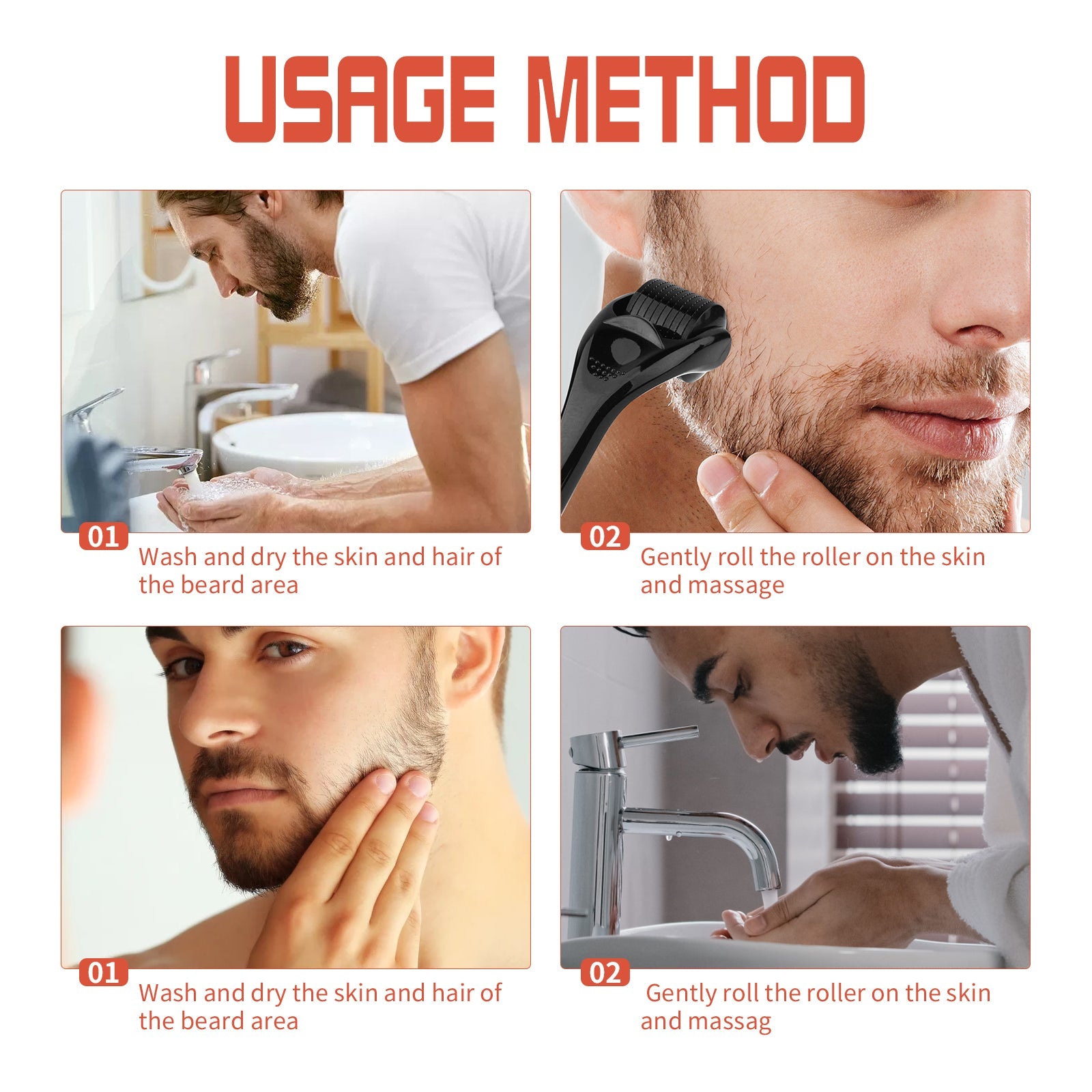 USAGE METHOD

01
Wash and dry the skin and hair of the beard area

02
Gently roll the roller on the skin and massage

01
Wash and dry the skin and hair of the beard area

02
Gently roll the roller on the skin and massag