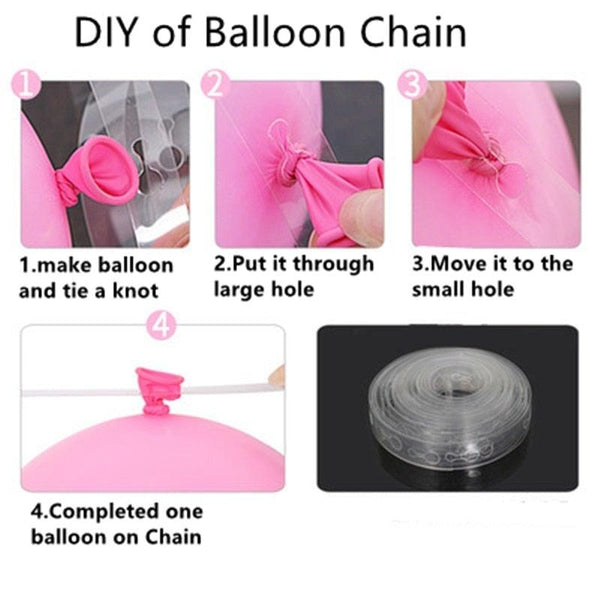 DIY of Balloon Chain

1

2

3

1.make balloon and tie a knot

2.Put it through large hole

3.Move it to the small hole

4

4.Completed one balloon on Chain