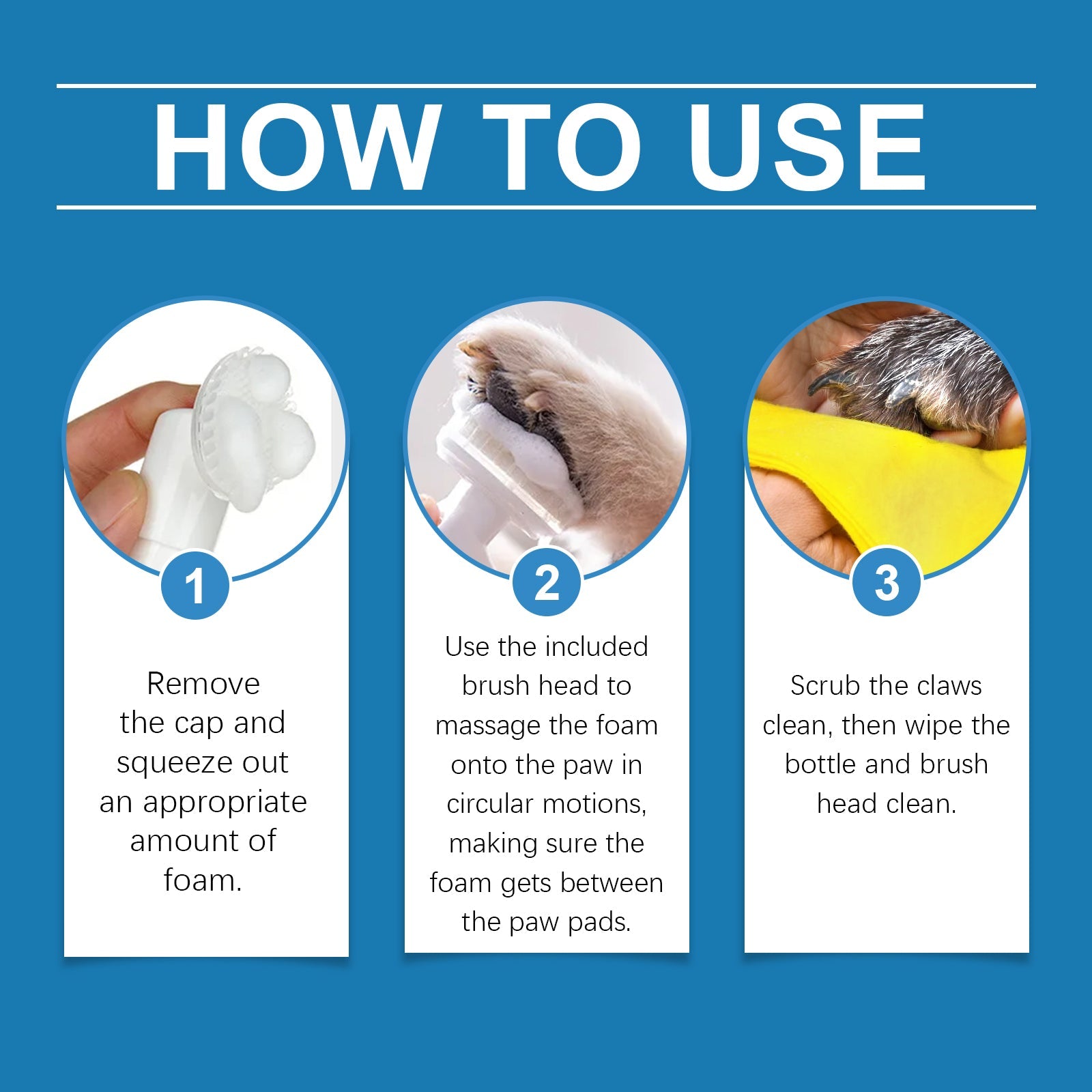 HOW TO USE

1

Remove the cap and squeeze out an appropriate amount of foam.

2

Use the included brush head to massage the foam onto the paw in circular motions, making sure the foam gets between the paw pads.

3

Scrub the claws clean, then wipe the bottle and brush head clean.