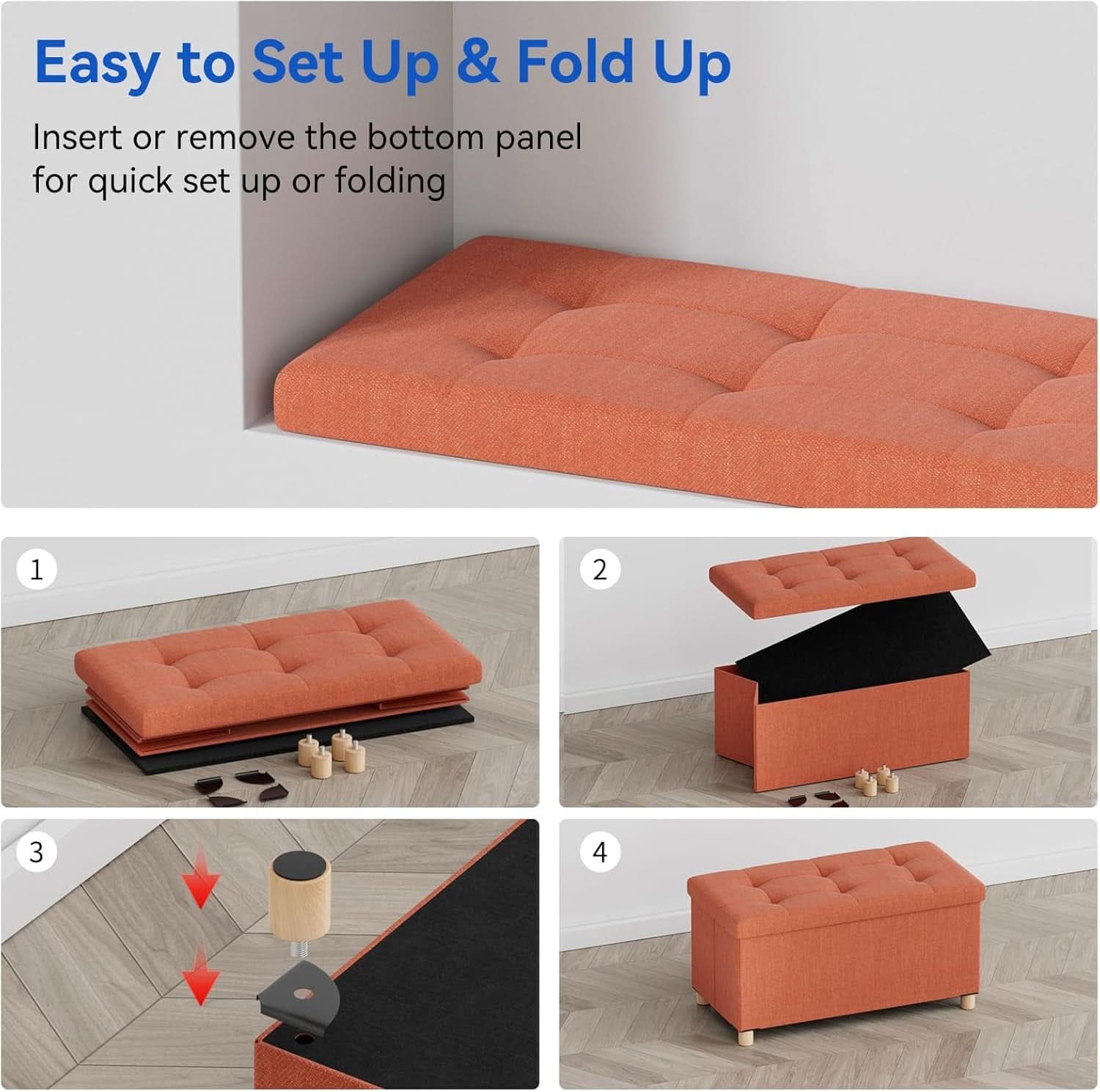 Easy to Set Up & Fold Up

Insert or remove the bottom panel for quick set up or folding

1

2

3

4