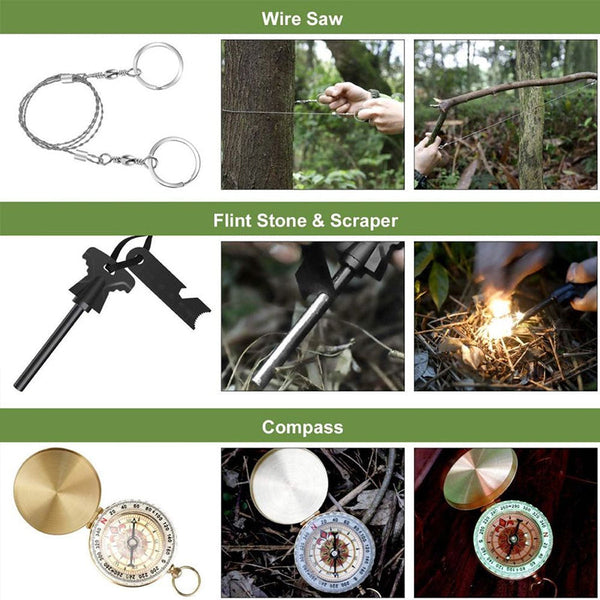 Wire Saw

Flint Stone & Scraper

Compass