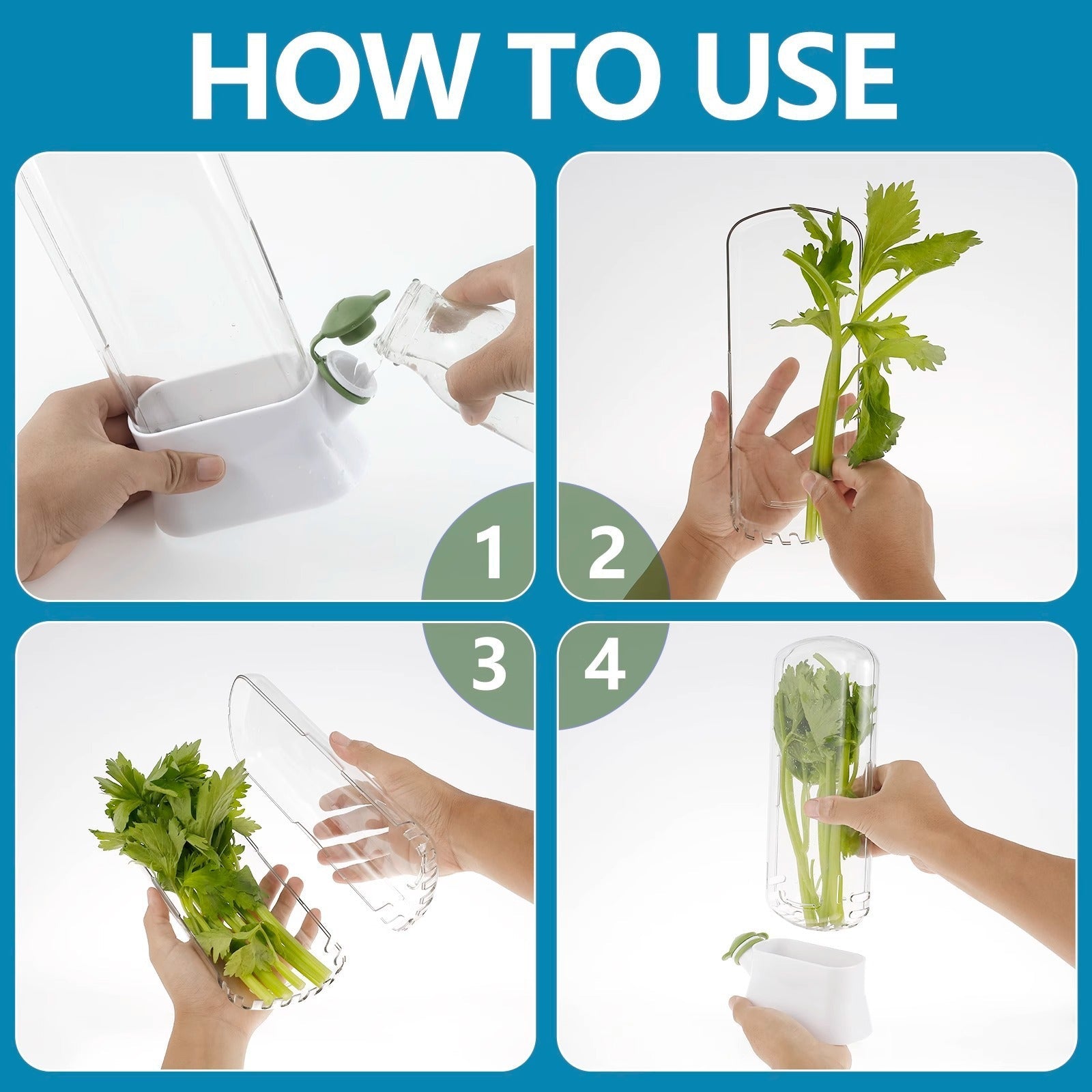 HOW TO USE

1

2

3

4