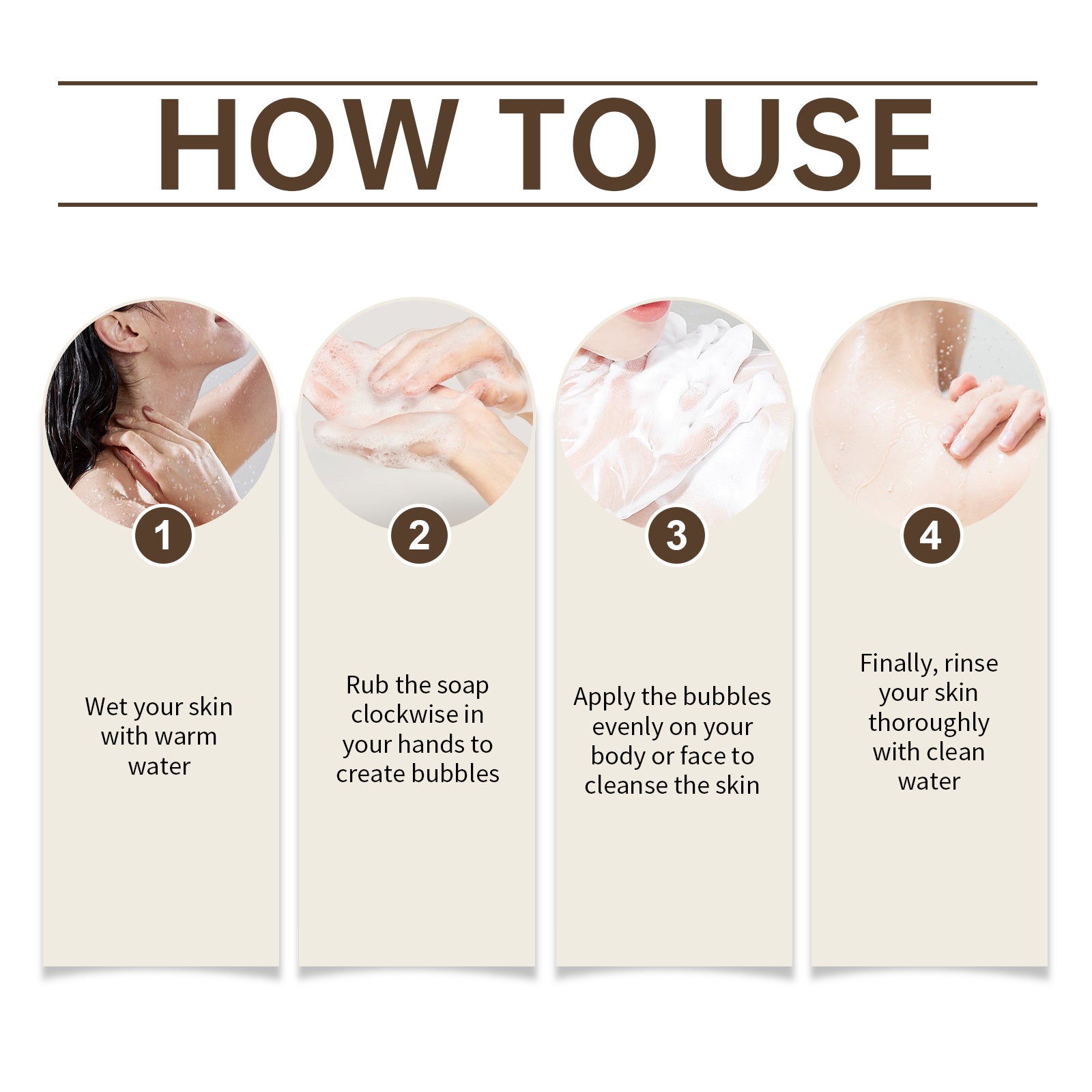 HOW TO USE

1

Wet your skin with warm water

2

Rub the soap clockwise in your hands to create bubbles

3

Apply the bubbles evenly on your body or face to cleanse the skin

4

Finally, rinse your skin thoroughly with clean water