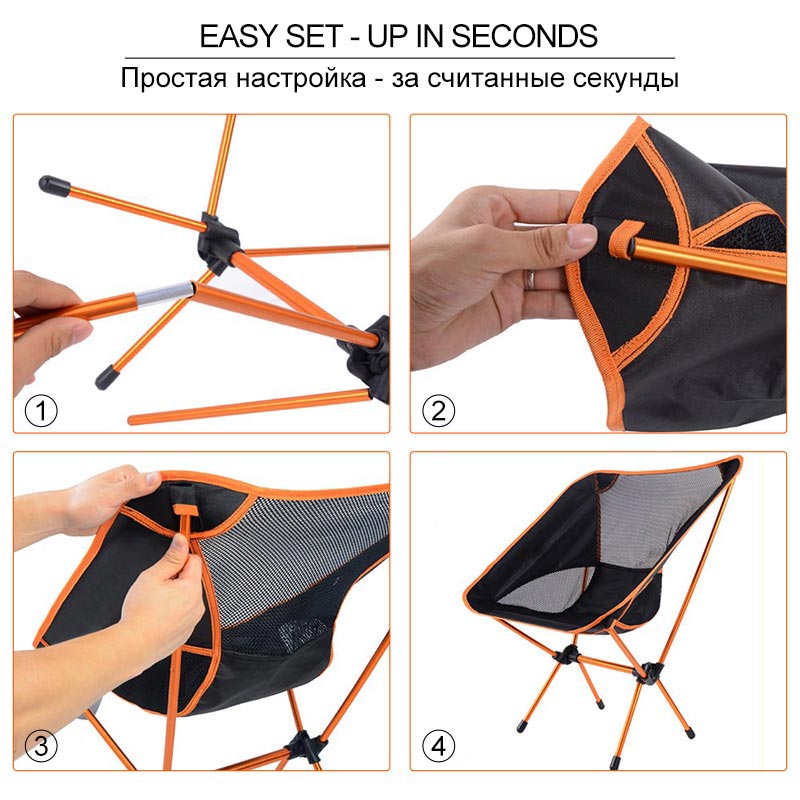 EASY SET - UP IN SECONDS

Простая настройка - за считанные секунды

①

②

③

④