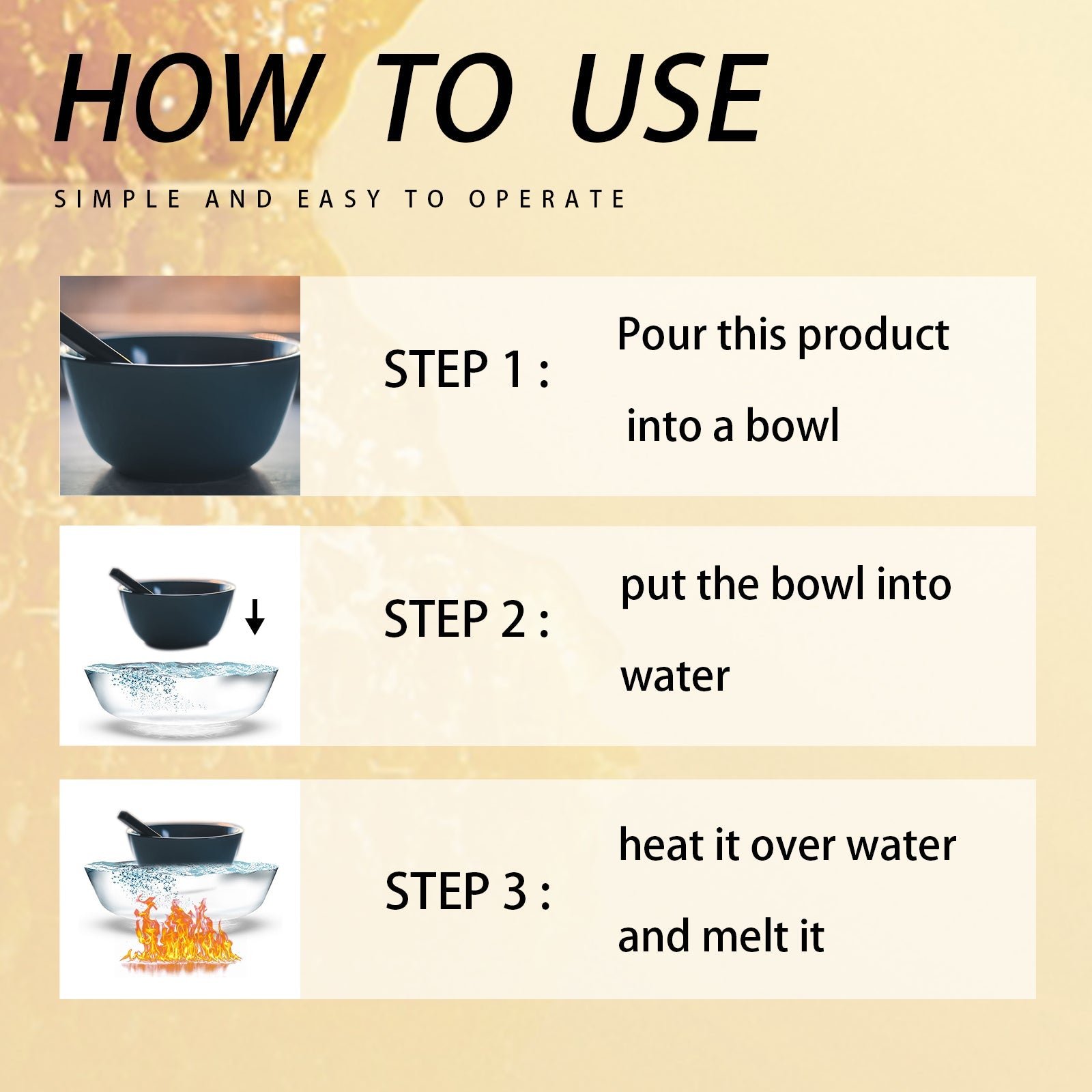 HOW TO USE

SIMPLE AND EASY TO OPERATE

STEP 1 : Pour this product into a bowl

STEP 2 : put the bowl into water

STEP 3 : heat it over water and melt it