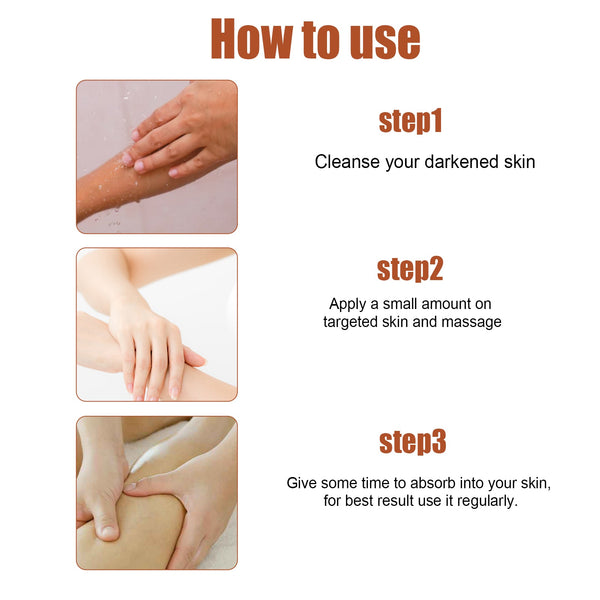 How to use

step1

Cleanse your darkened skin

step2

Apply a small amount on targeted skin and massage

step3

Give some time to absorb into your skin, for best result use it regularly.