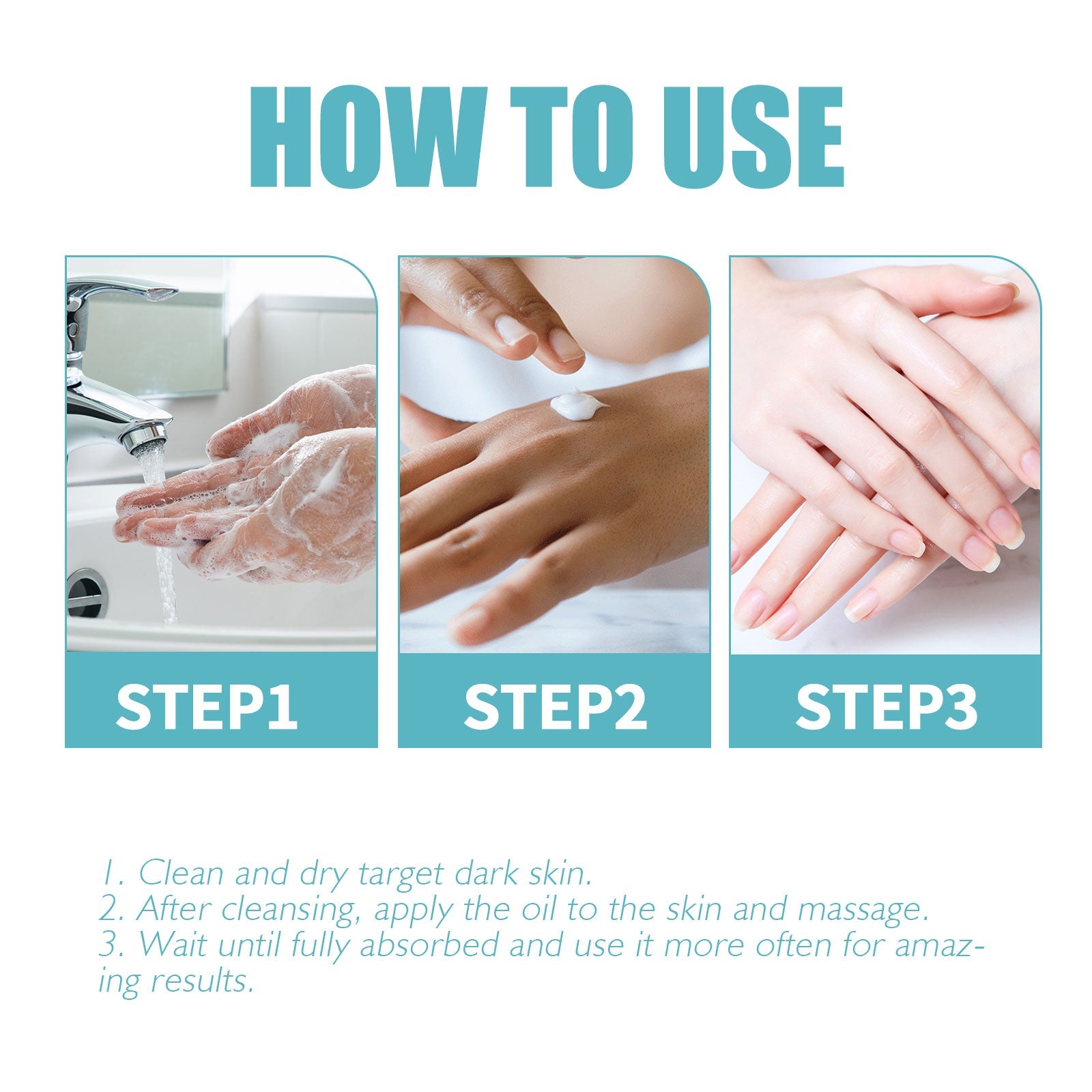 HOW TO USE

STEP1

STEP2

STEP3

1. Clean and dry target dark skin.
2. After cleansing, apply the oil to the skin and massage.
3. Wait until fully absorbed and use it more often for amazing results.