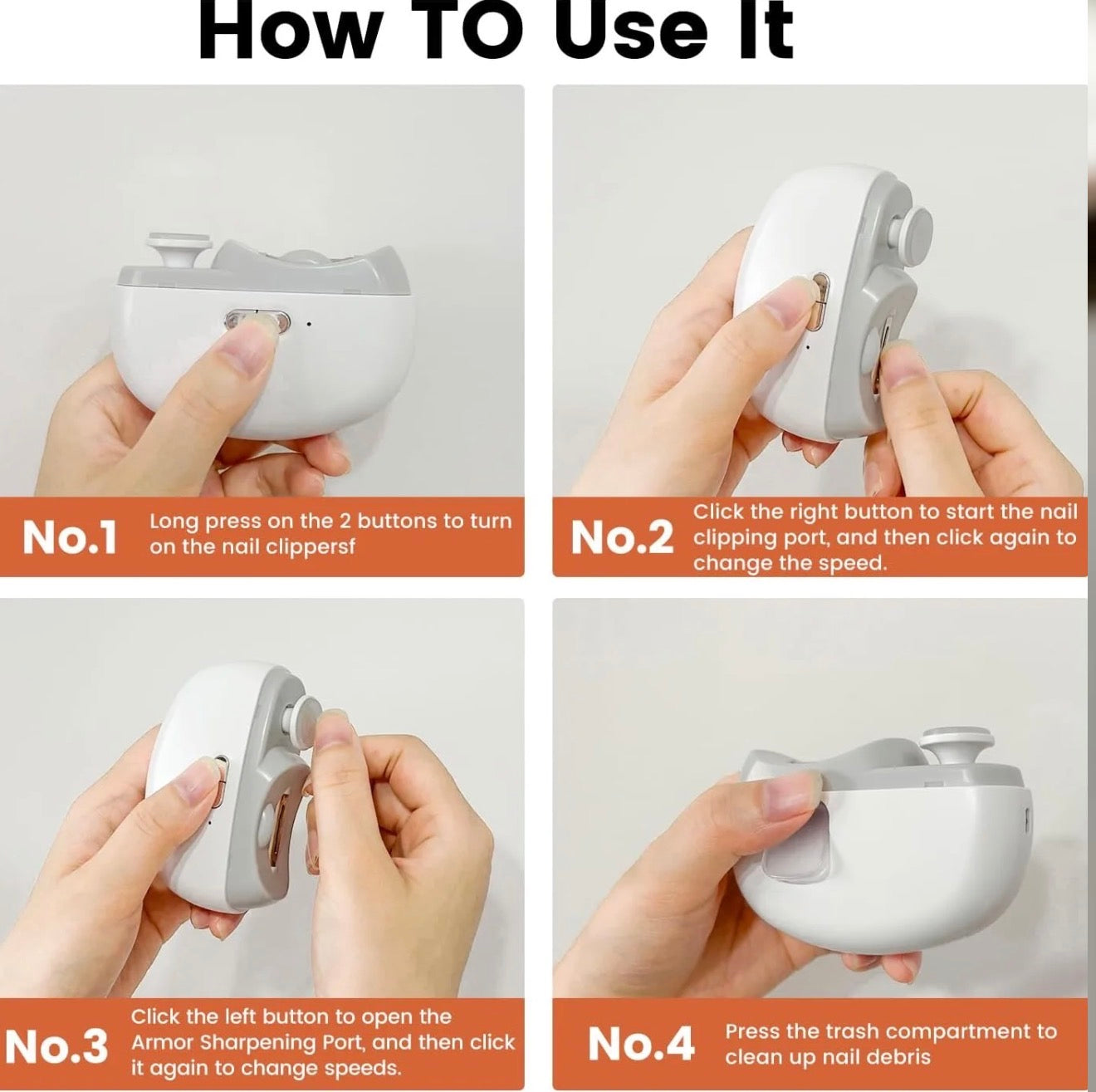 How TO Use It

No.1 Long press on the 2 buttons to turn on the nail clippersf

No.2 Click the right button to start the nail clipping port, and then click again to change the speed.

No.3 Click the left button to open the Armor Sharpening Port, and then click it again to change speeds.

No.4 Press the trash compartment to clean up nail debris