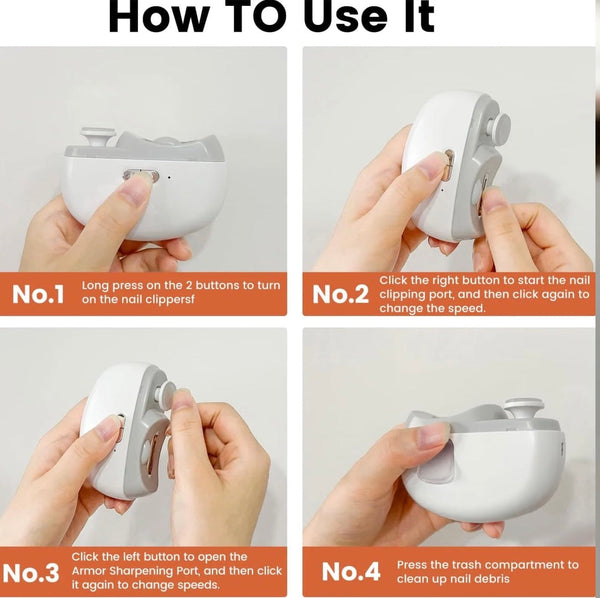 How TO Use It

No.1 Long press on the 2 buttons to turn on the nail clippersf

No.2 Click the right button to start the nail clipping port, and then click again to change the speed.

No.3 Click the left button to open the Armor Sharpening Port, and then click it again to change speeds.

No.4 Press the trash compartment to clean up nail debris