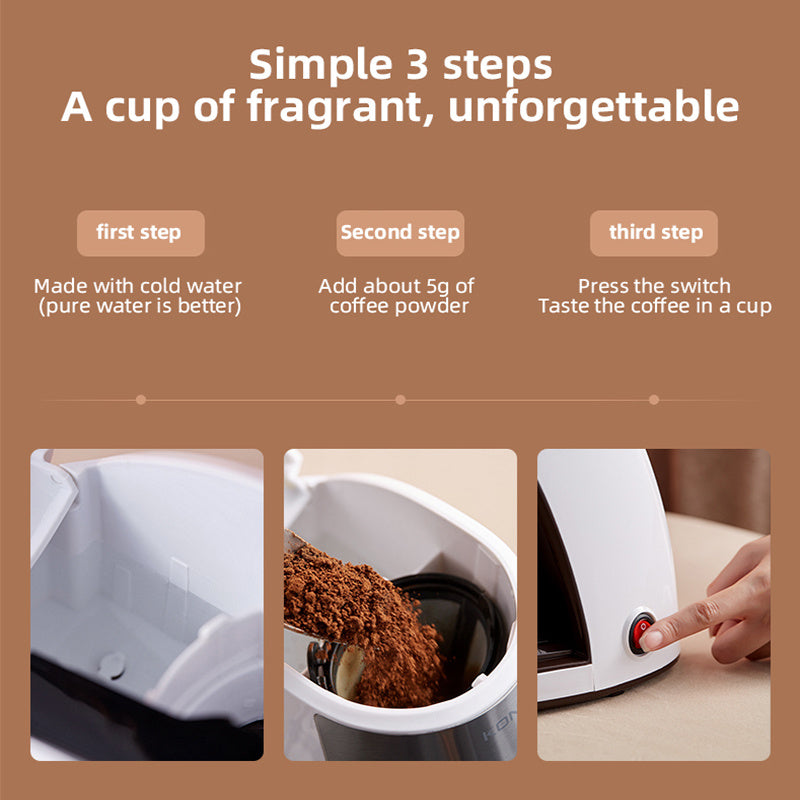 Simple 3 steps
A cup of fragrant, unforgettable

first step
Made with cold water
(pure water is better)

Second step
Add about 5g of
coffee powder

third step
Press the switch
Taste the coffee in a cup

KON