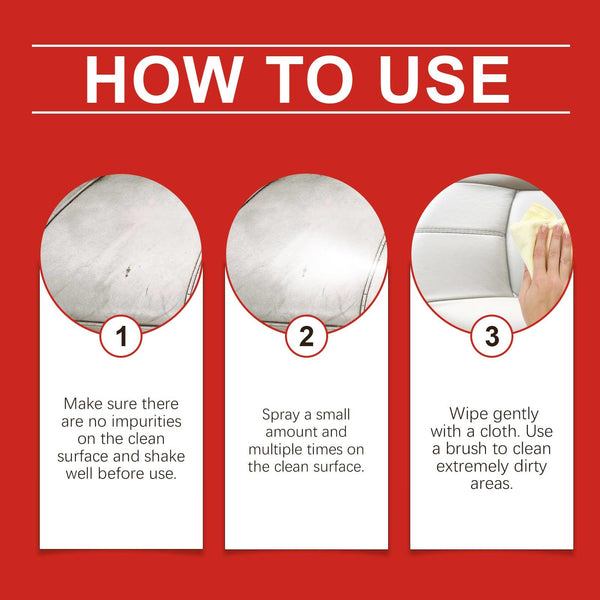 HOW TO USE

1

Make sure there are no impurities on the clean surface and shake well before use.

2

Spray a small amount and multiple times on the clean surface.

3

Wipe gently with a cloth. Use a brush to clean extremely dirty areas.