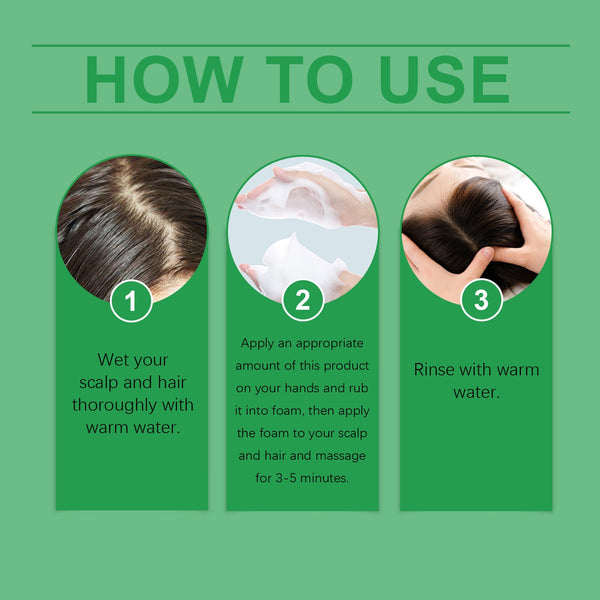 HOW TO USE

1

Wet your scalp and hair thoroughly with warm water.

2

Apply an appropriate amount of this product on your hands and rub it into foam, then apply the foam to your scalp and hair and massage for 3-5 minutes.

3

Rinse with warm water.