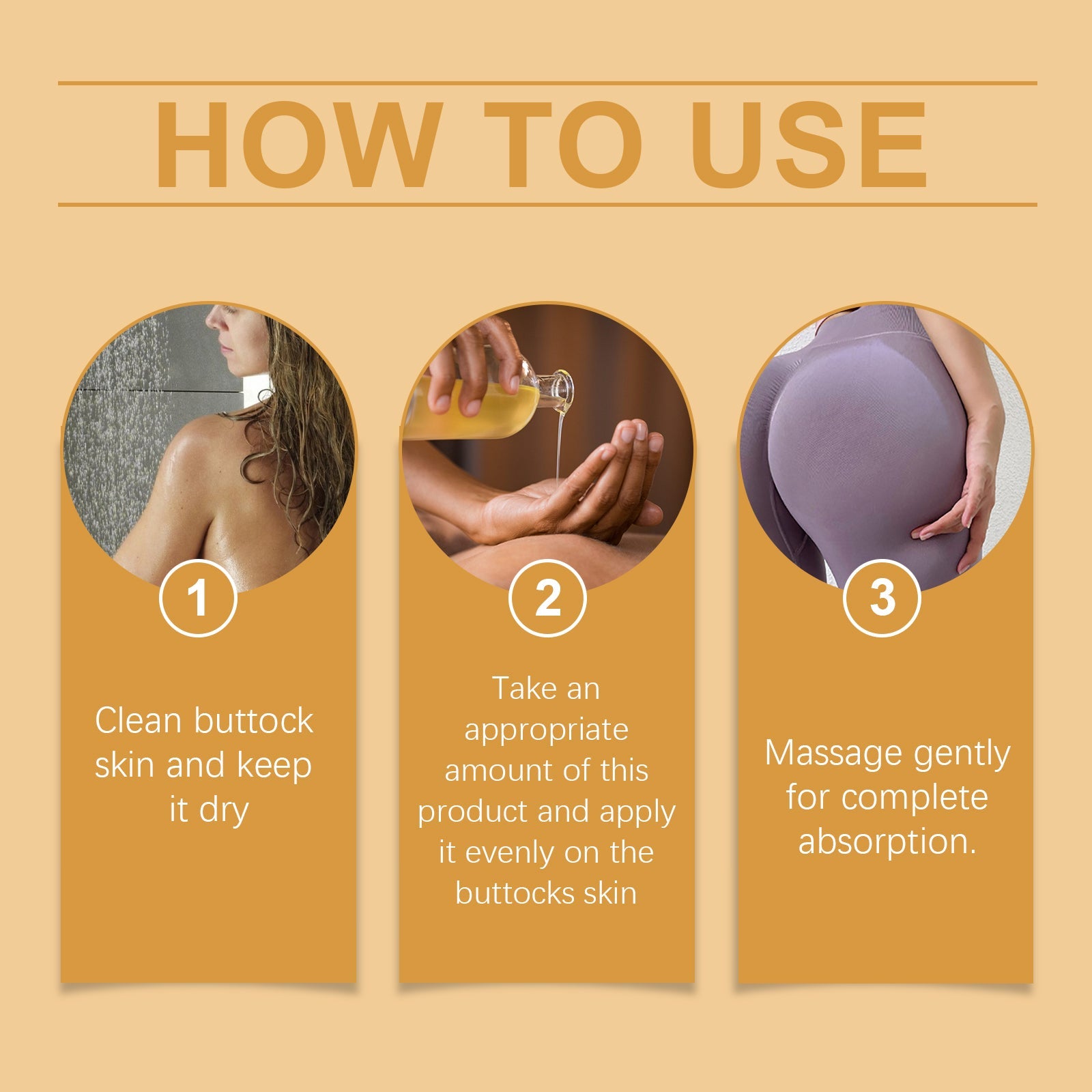 HOW TO USE

1

Clean buttock skin and keep it dry

2

Take an appropriate amount of this product and apply it evenly on the buttocks skin

3

Massage gently for complete absorption.