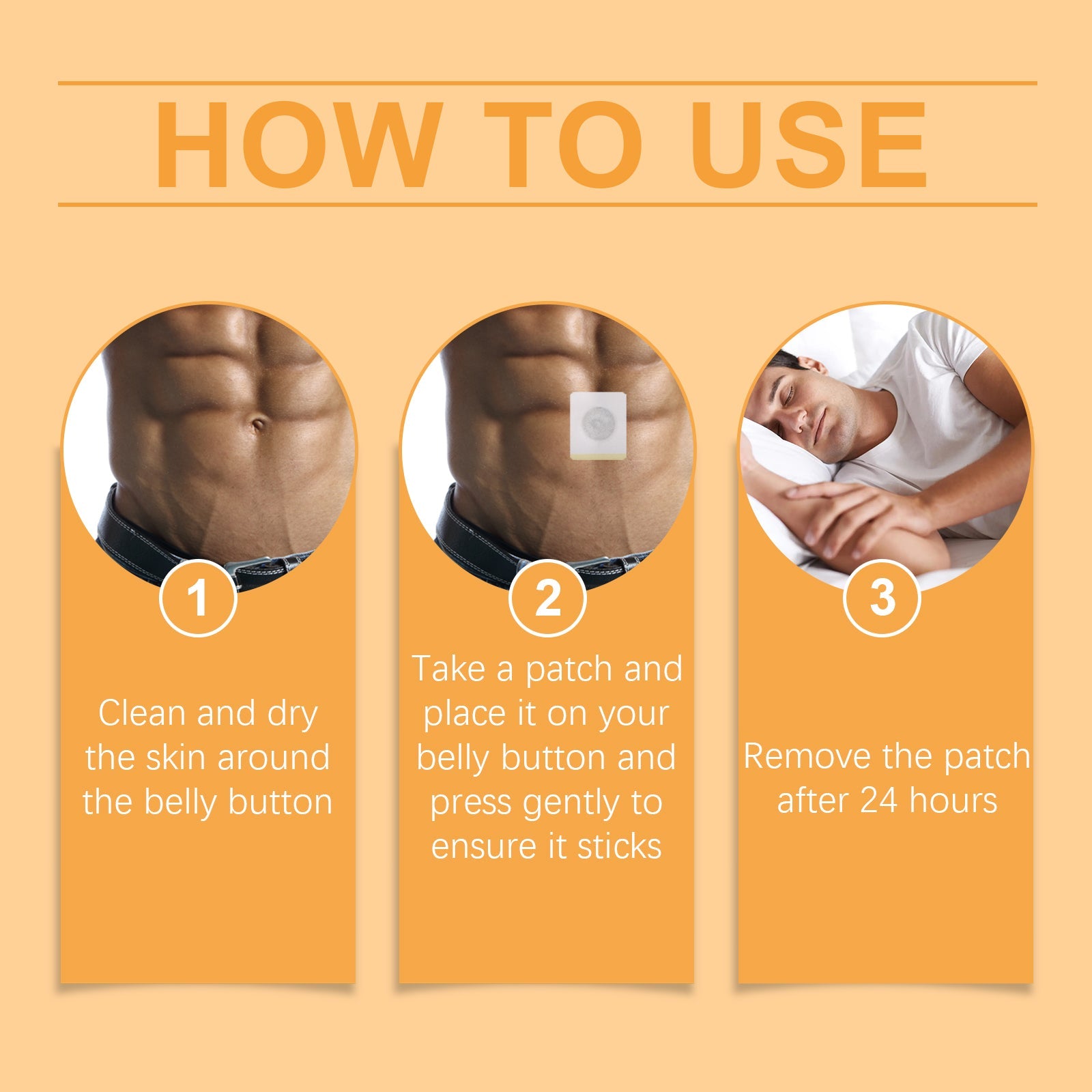 HOW TO USE

1

Clean and dry the skin around the belly button

2

Take a patch and place it on your belly button and press gently to ensure it sticks

3

Remove the patch after 24 hours