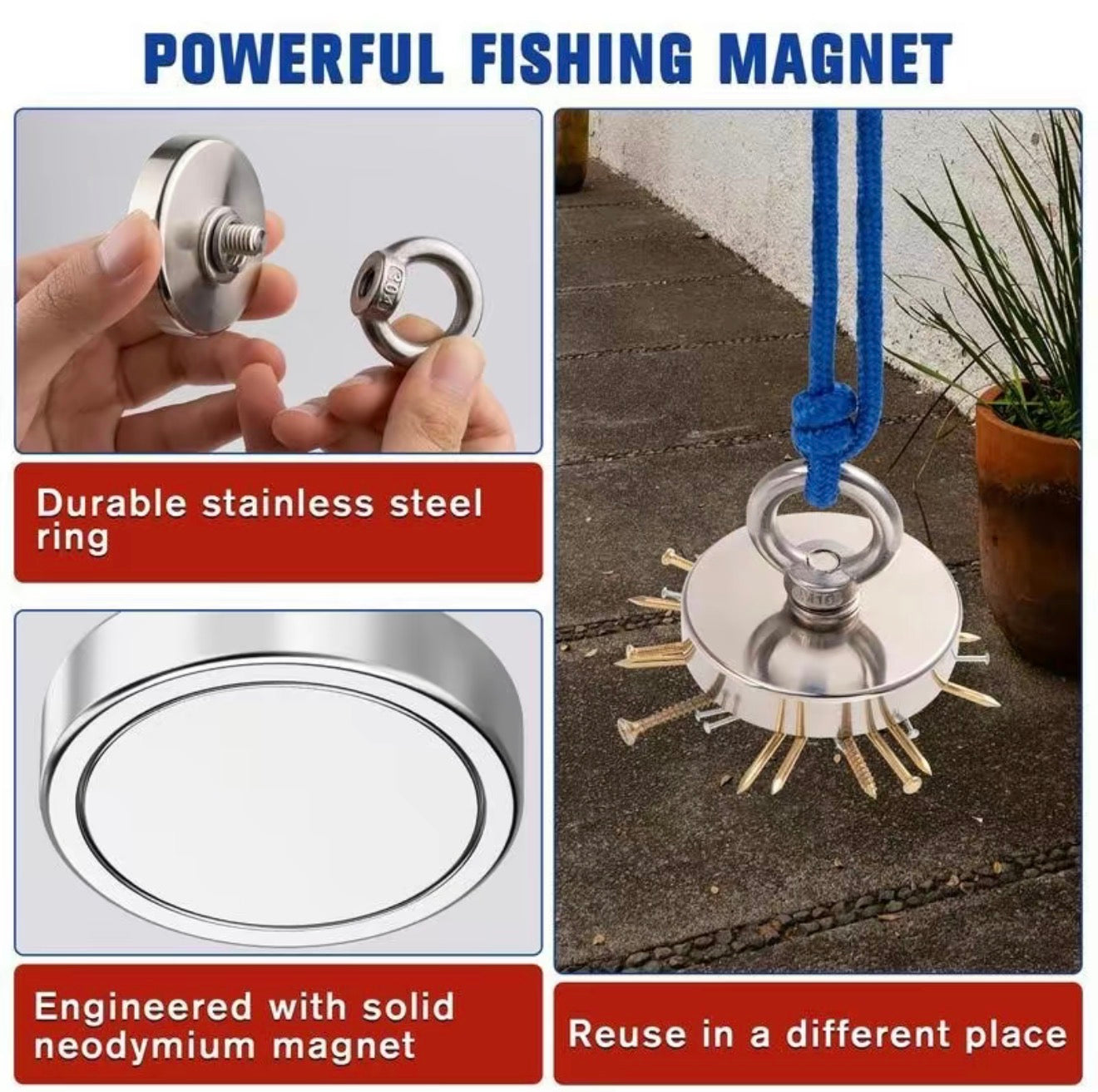 POWERFUL FISHING MAGNET

Durable stainless steel ring

Engineered with solid neodymium magnet

Reuse in a different place