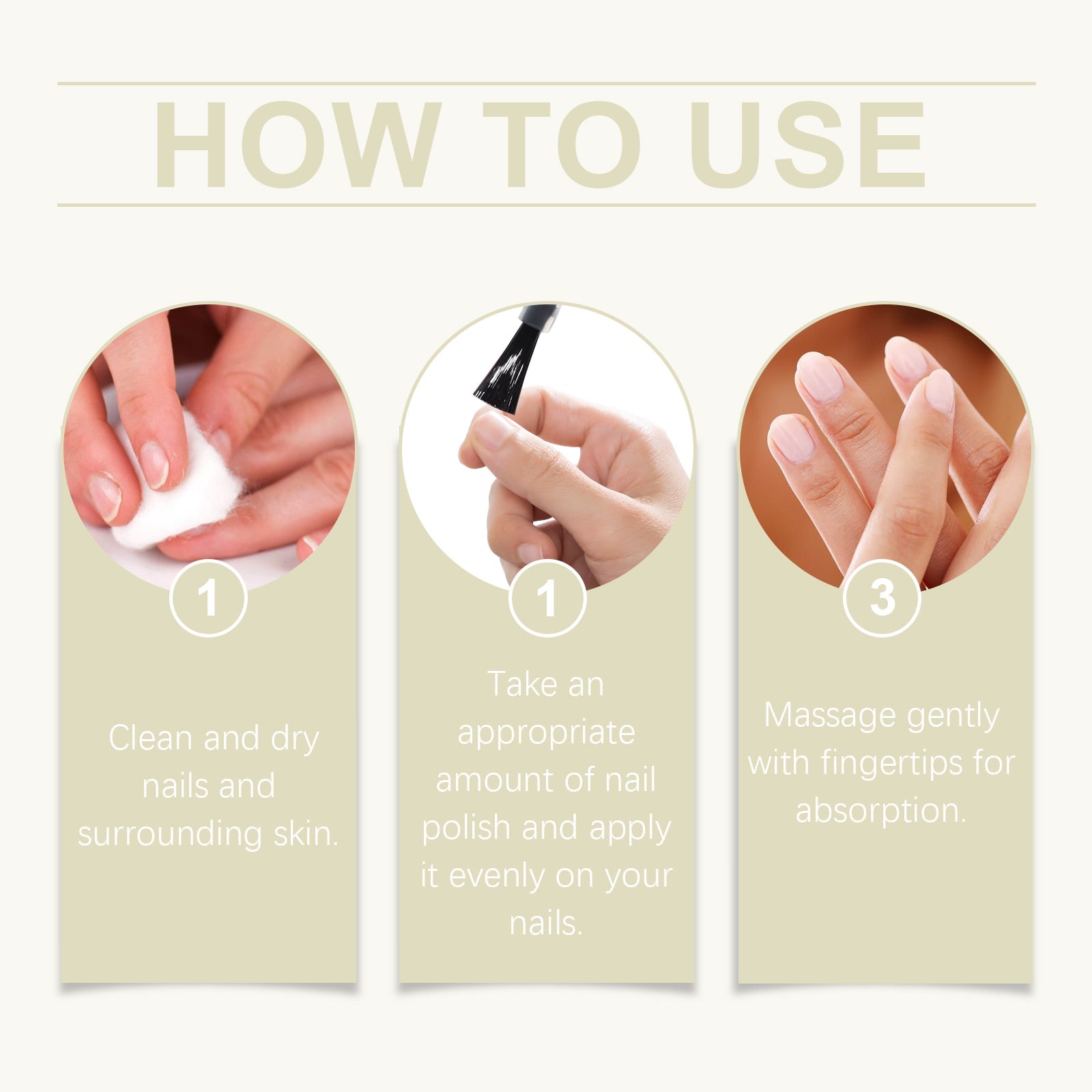 HOW TO USE

1

Clean and dry nails and surrounding skin.

1

Take an appropriate amount of nail polish and apply it evenly on your nails.

3

Massage gently with fingertips for absorption.