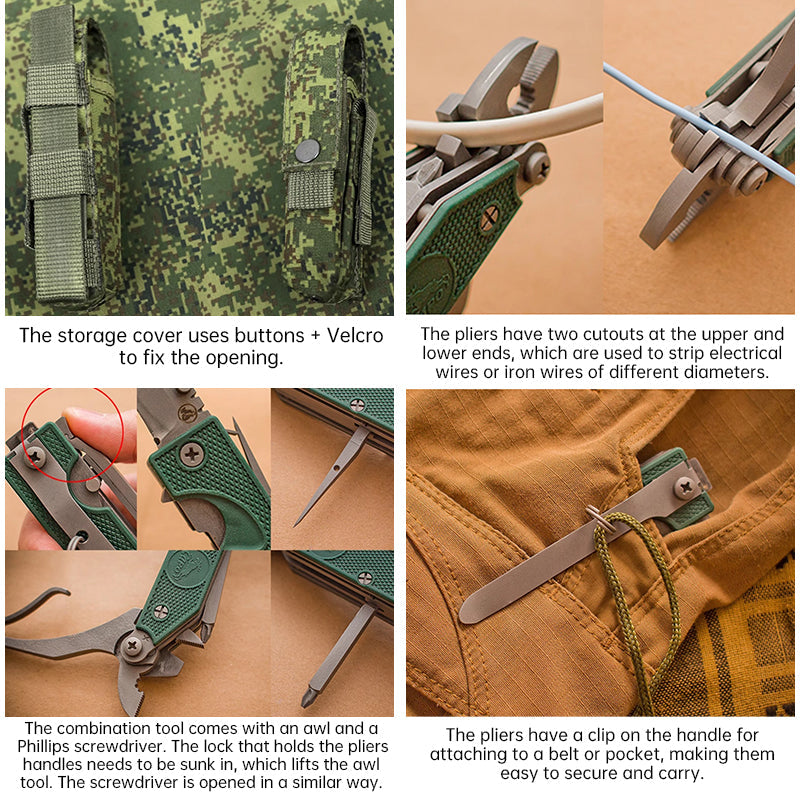 The storage cover uses buttons + Velcro to fix the opening.

The pliers have two cutouts at the upper and lower ends, which are used to strip electrical wires or iron wires of different diameters.

The combination tool comes with an awl and a Phillips screwdriver. The lock that holds the pliers handles needs to be sunk in, which lifts the awl tool. The screwdriver is opened in a similar way.

The pliers have a clip on the handle for attaching to a belt or pocket, making them easy to secure and carry.