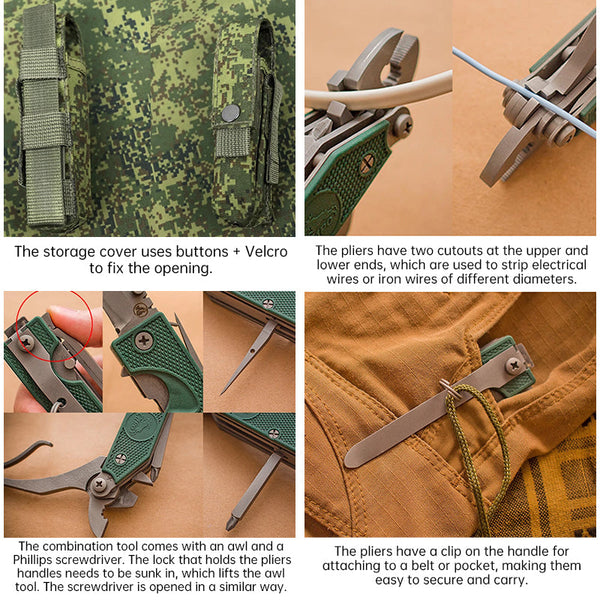 The storage cover uses buttons + Velcro to fix the opening.

The pliers have two cutouts at the upper and lower ends, which are used to strip electrical wires or iron wires of different diameters.

The combination tool comes with an awl and a Phillips screwdriver. The lock that holds the pliers handles needs to be sunk in, which lifts the awl tool. The screwdriver is opened in a similar way.

The pliers have a clip on the handle for attaching to a belt or pocket, making them easy to secure and carry.