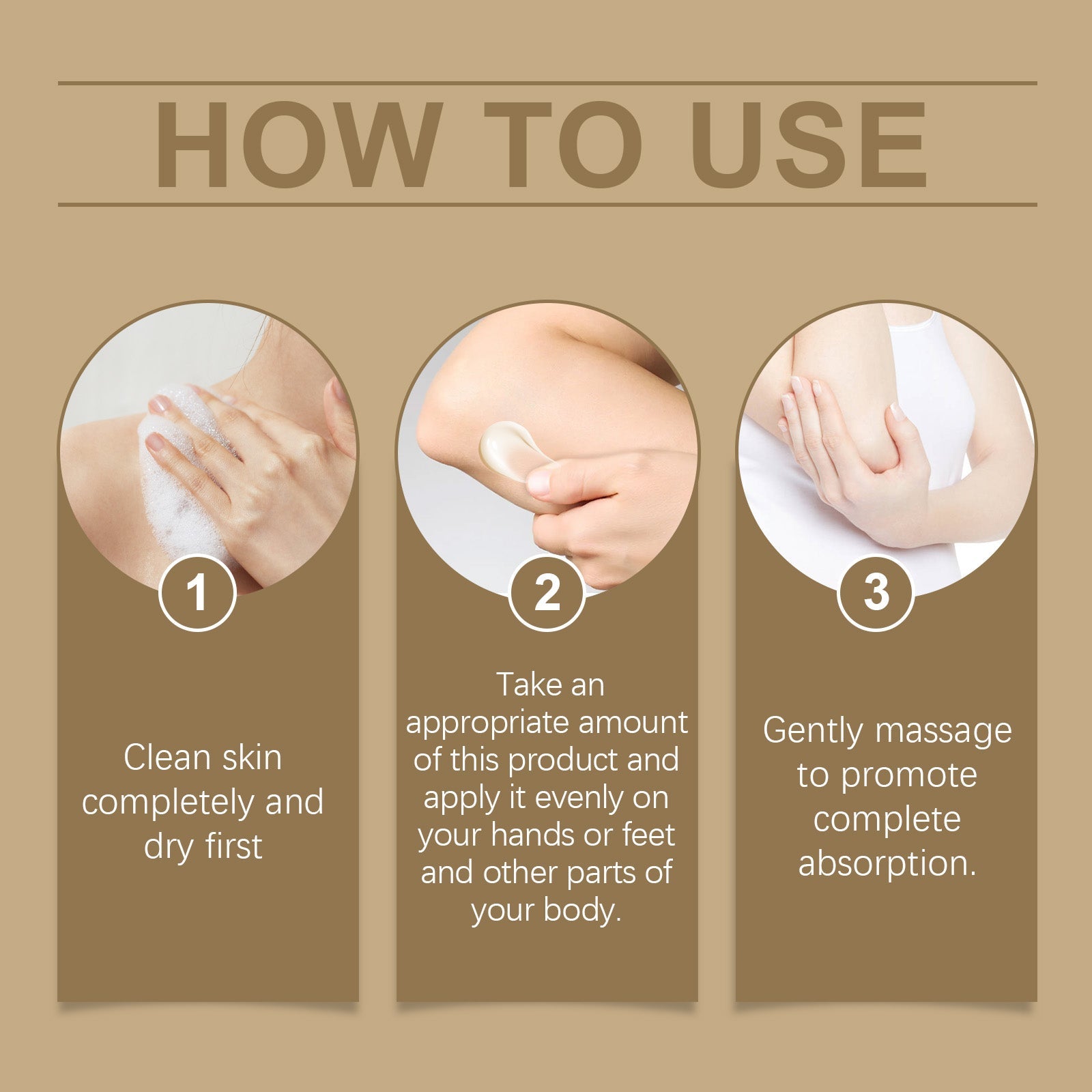 HOW TO USE

1

Clean skin completely and dry first

2

Take an appropriate amount of this product and apply it evenly on your hands or feet and other parts of your body.

3

Gently massage to promote complete absorption.