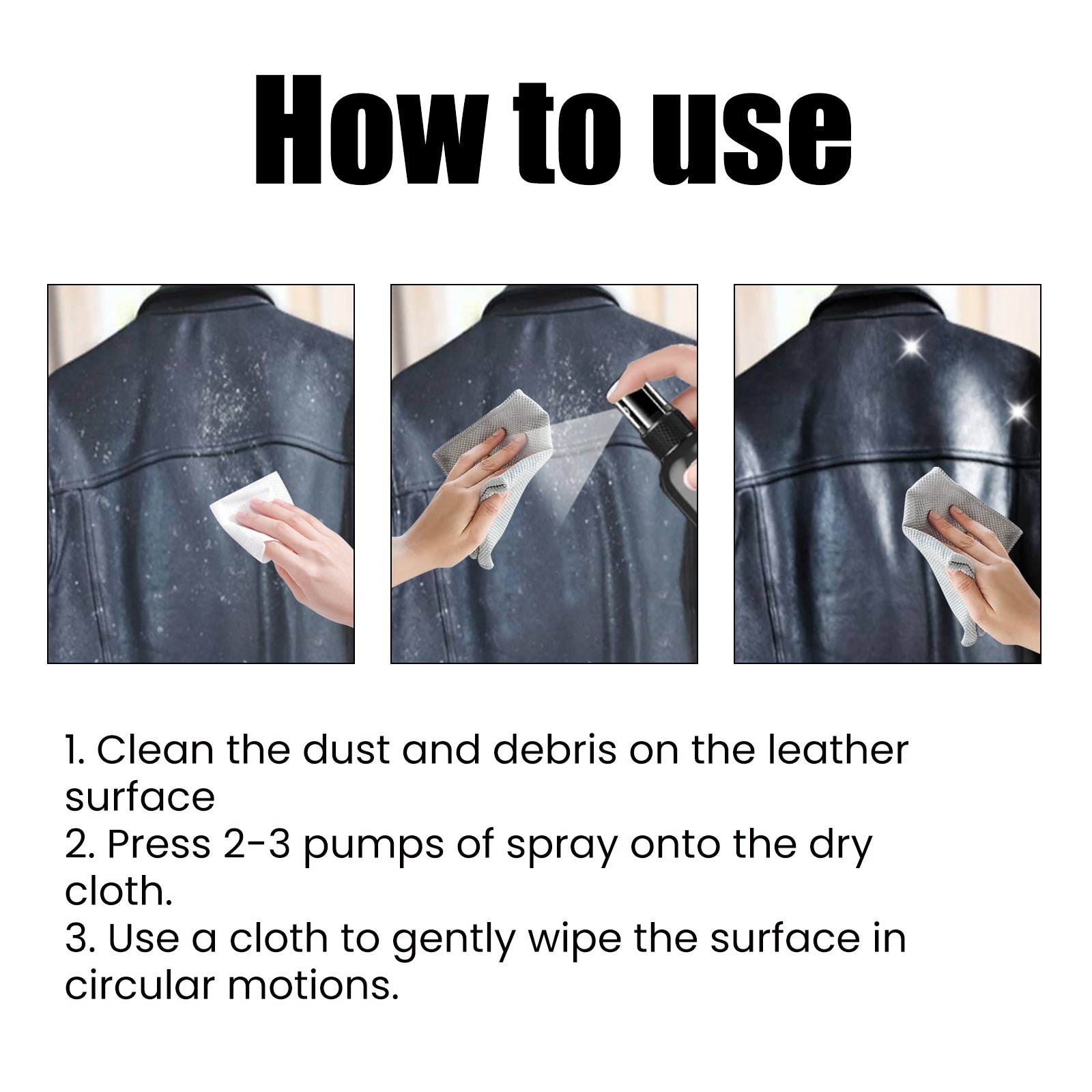 How to use

1. Clean the dust and debris on the leather surface
2. Press 2-3 pumps of spray onto the dry cloth.
3. Use a cloth to gently wipe the surface in circular motions.