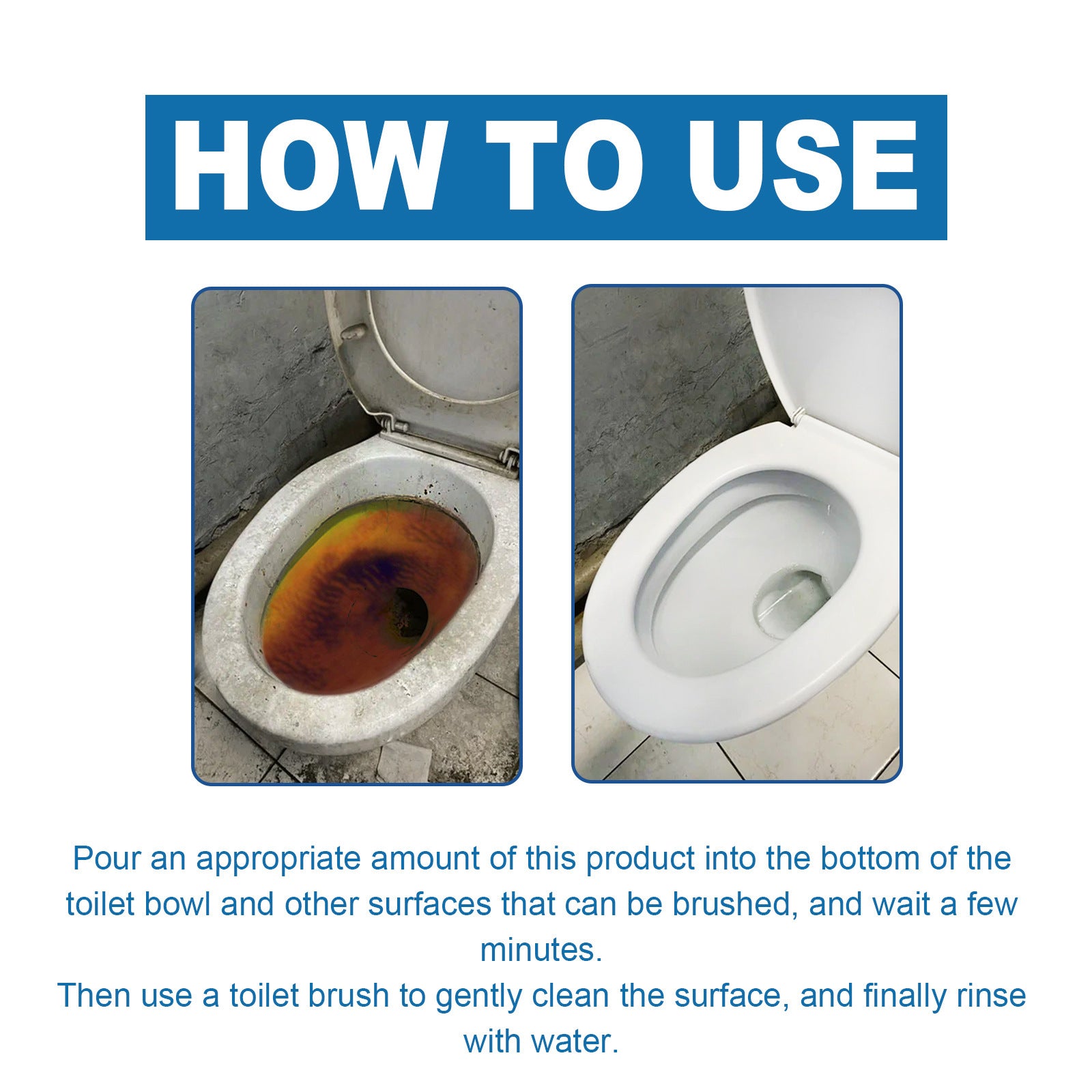 HOW TO USE

Pour an appropriate amount of this product into the bottom of the toilet bowl and other surfaces that can be brushed, and wait a few minutes.
Then use a toilet brush to gently clean the surface, and finally rinse with water.