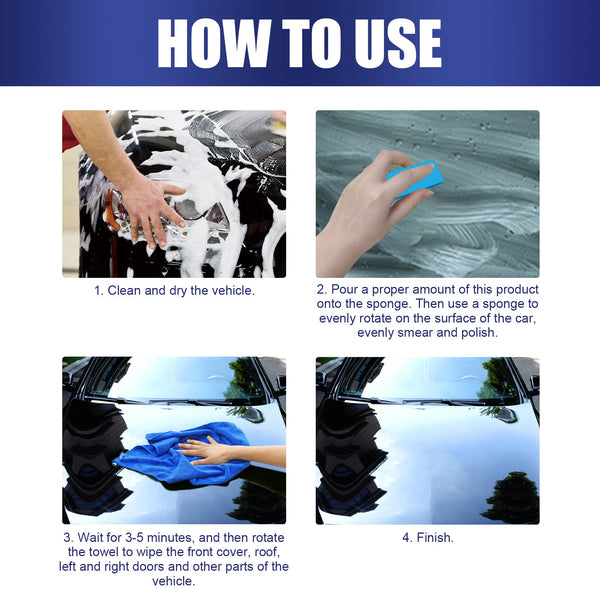 HOW TO USE

1. Clean and dry the vehicle.

2. Pour a proper amount of this product onto the sponge. Then use a sponge to evenly rotate on the surface of the car, evenly smear and polish.

3. Wait for 3-5 minutes, and then rotate the towel to wipe the front cover, roof, left and right doors and other parts of the vehicle.

4. Finish.