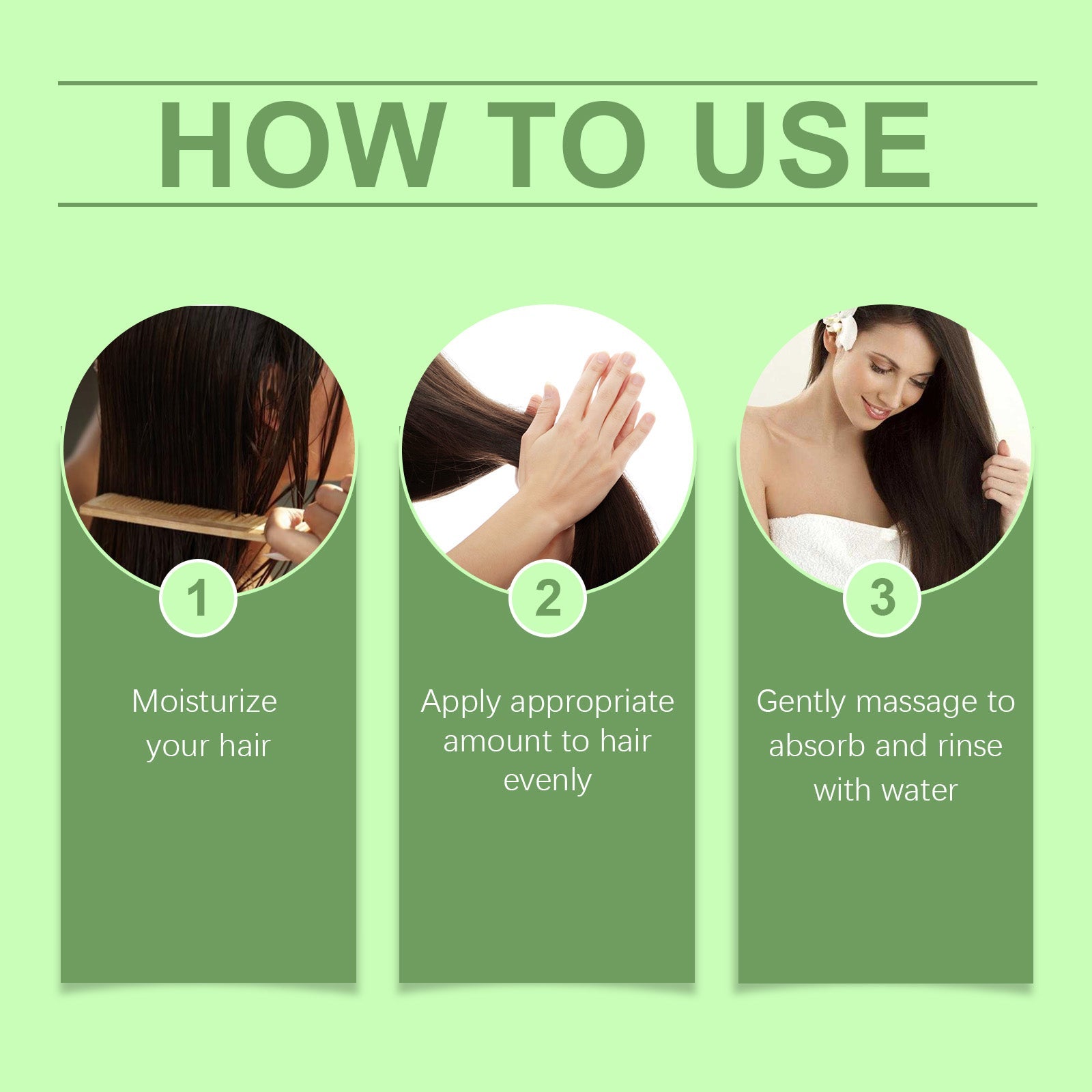 HOW TO USE

1

Moisturize your hair

2

Apply appropriate amount to hair evenly

3

Gently massage to absorb and rinse with water