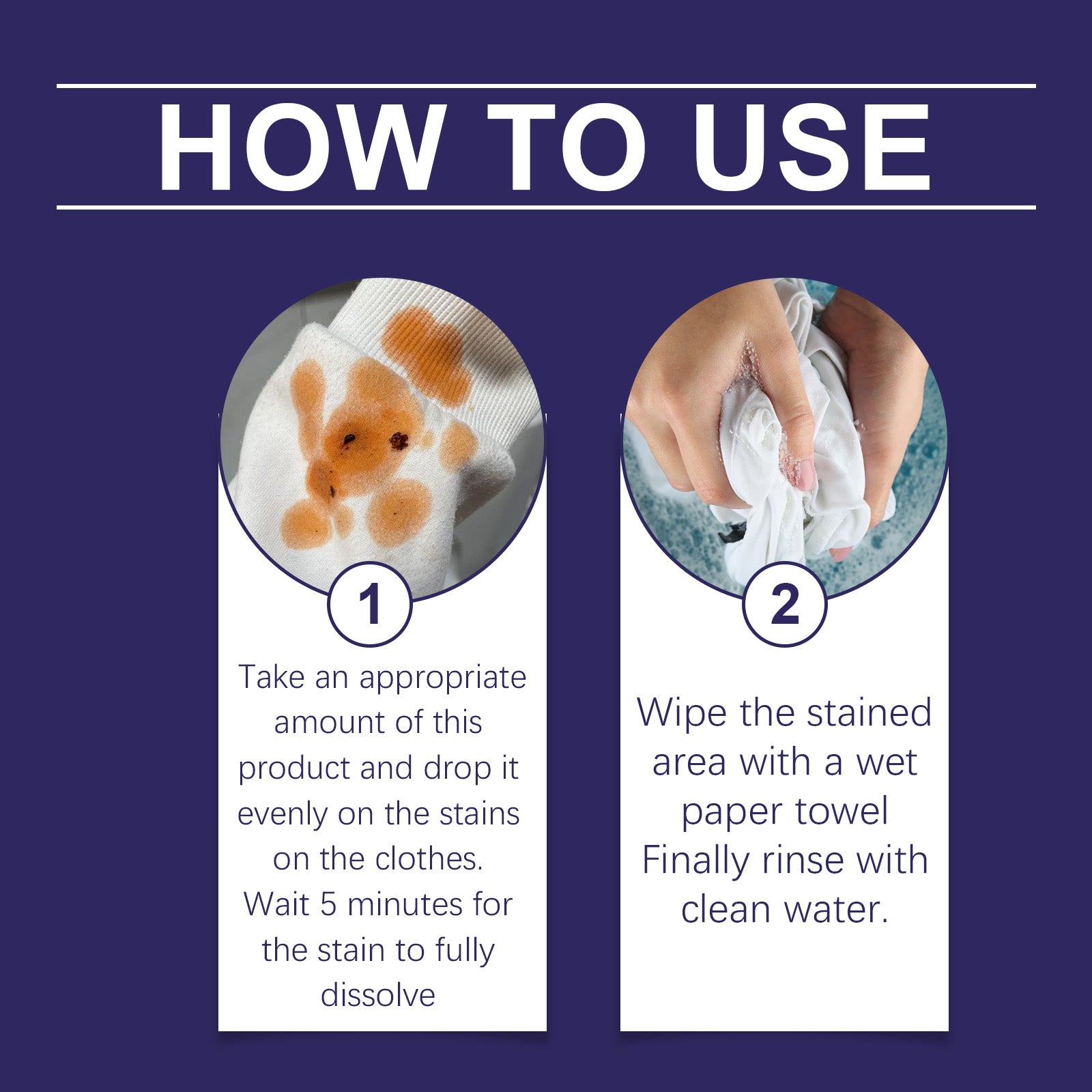 HOW TO USE

1

Take an appropriate amount of this product and drop it evenly on the stains on the clothes. Wait 5 minutes for the stain to fully dissolve

2

Wipe the stained area with a wet paper towel Finally rinse with clean water.