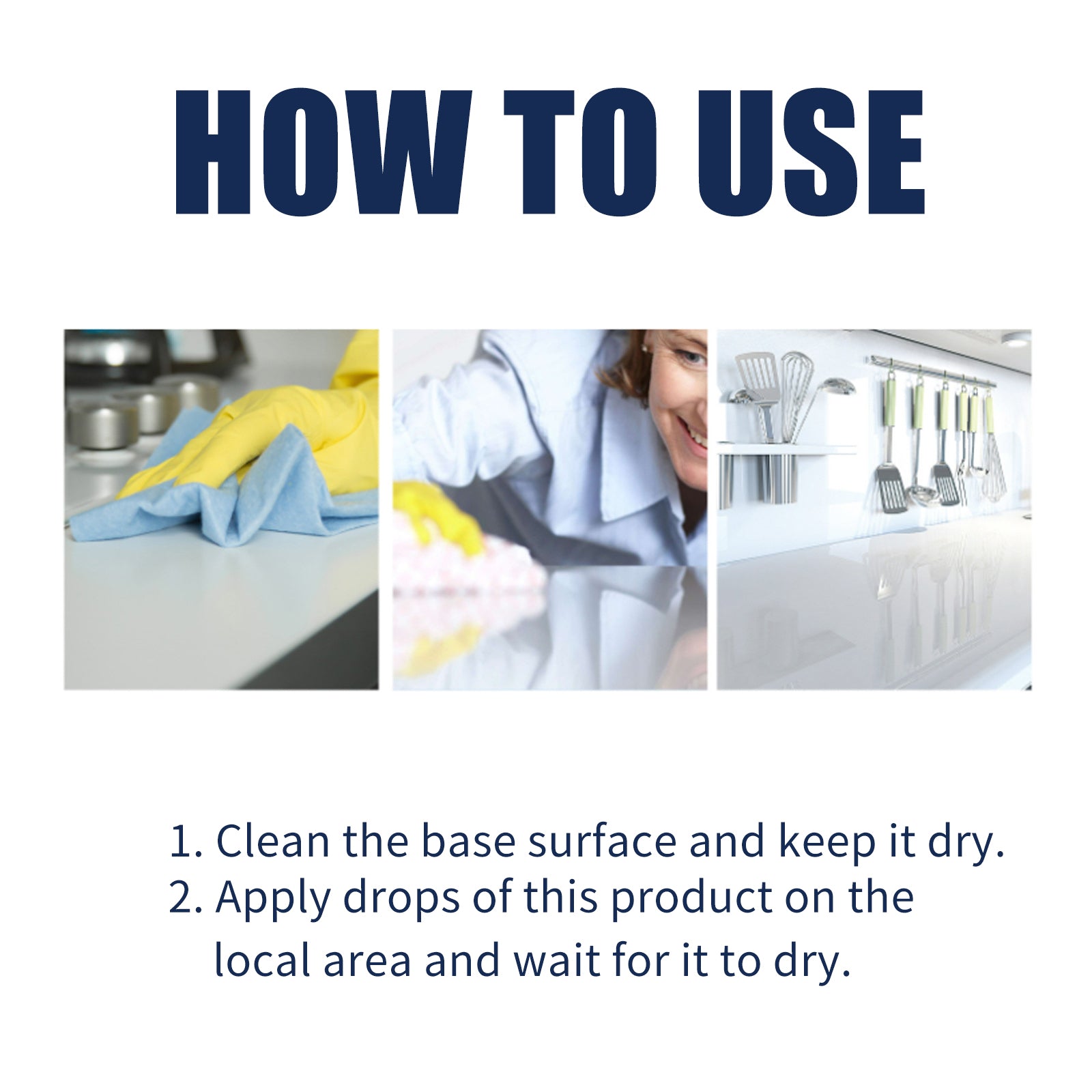 HOW TO USE

1. Clean the base surface and keep it dry.
2. Apply drops of this product on the local area and wait for it to dry.