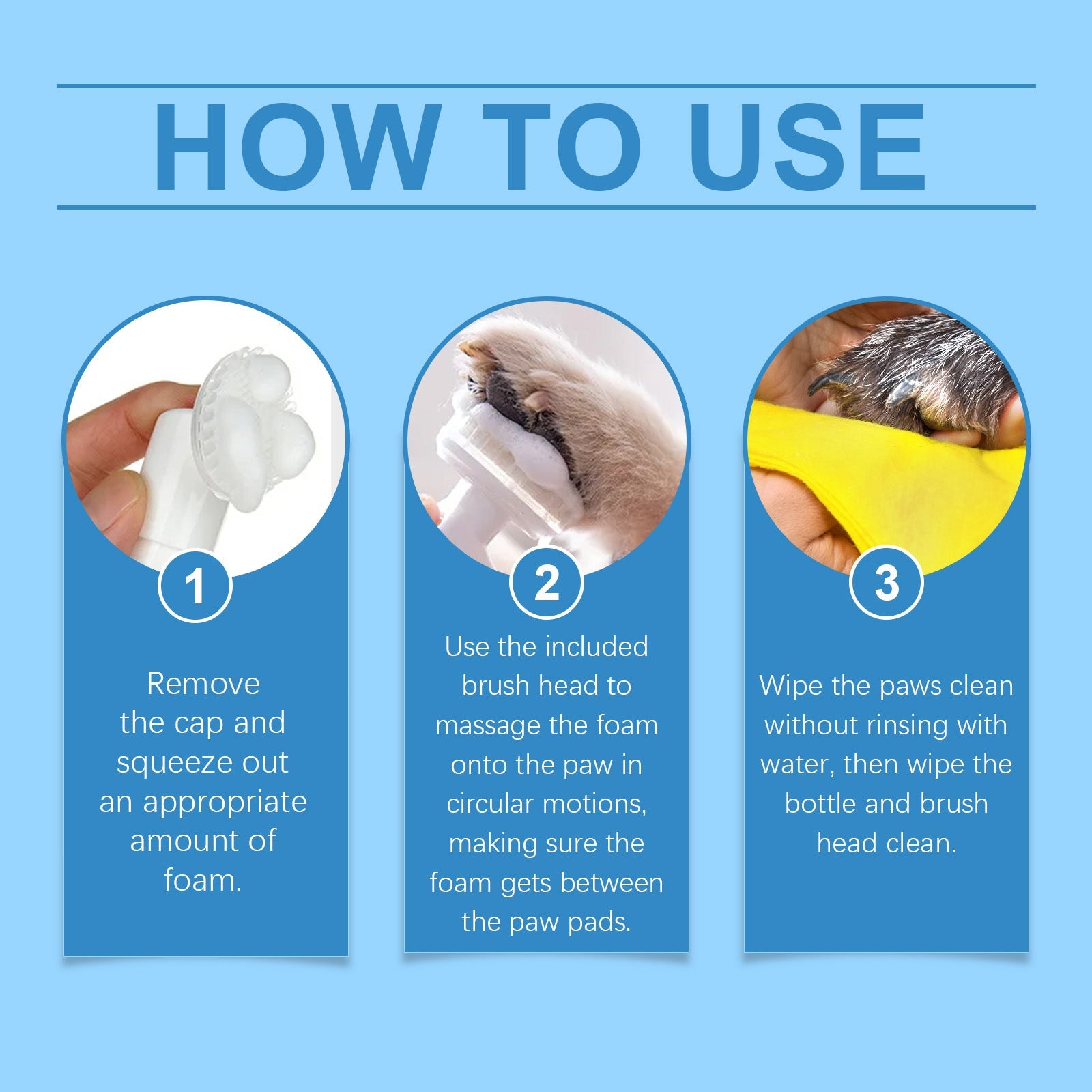 HOW TO USE

1

Remove the cap and squeeze out an appropriate amount of foam.

2

Use the included brush head to massage the foam onto the paw in circular motions, making sure the foam gets between the paw pads.

3

Wipe the paws clean without rinsing with water, then wipe the bottle and brush head clean.