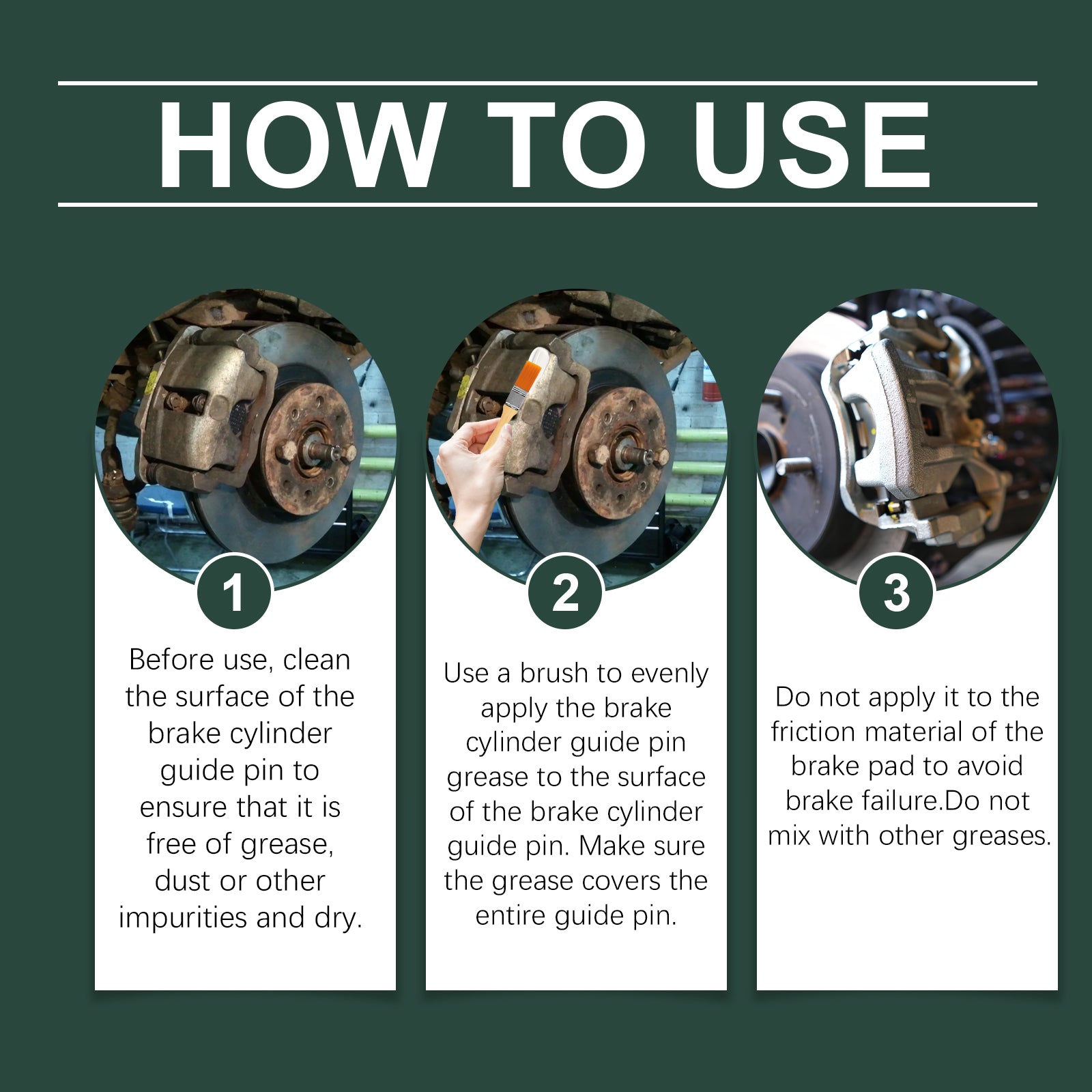 HOW TO USE

1

Before use, clean the surface of the brake cylinder guide pin to ensure that it is free of grease, dust or other impurities and dry.

2

Use a brush to evenly apply the brake cylinder guide pin grease to the surface of the brake cylinder guide pin. Make sure the grease covers the entire guide pin.

3

Do not apply it to the friction material of the brake pad to avoid brake failure.Do not mix with other greases.