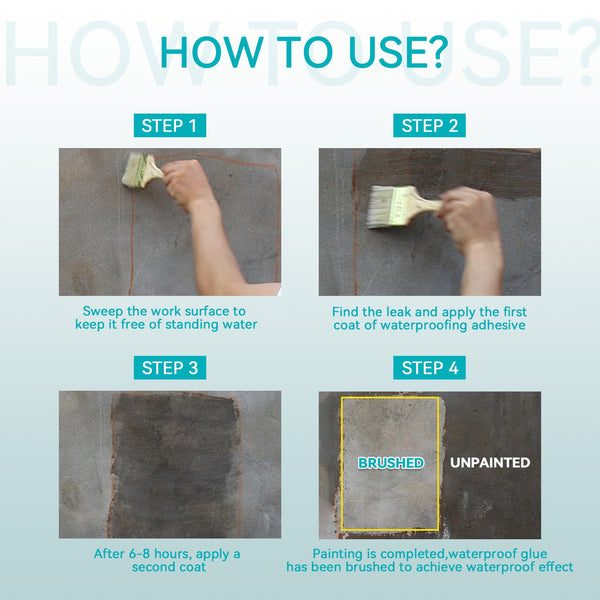 HOW TO USE?

HOW TO USE?

STEP 1

Sweep the work surface to keep it free of standing water

STEP 2

Find the leak and apply the first coat of waterproofing adhesive

STEP 3

After 6-8 hours, apply a second coat

STEP 4

BRUSHED

UNPAINTED

Painting is completed,waterproof glue has been brushed to achieve waterproof effect