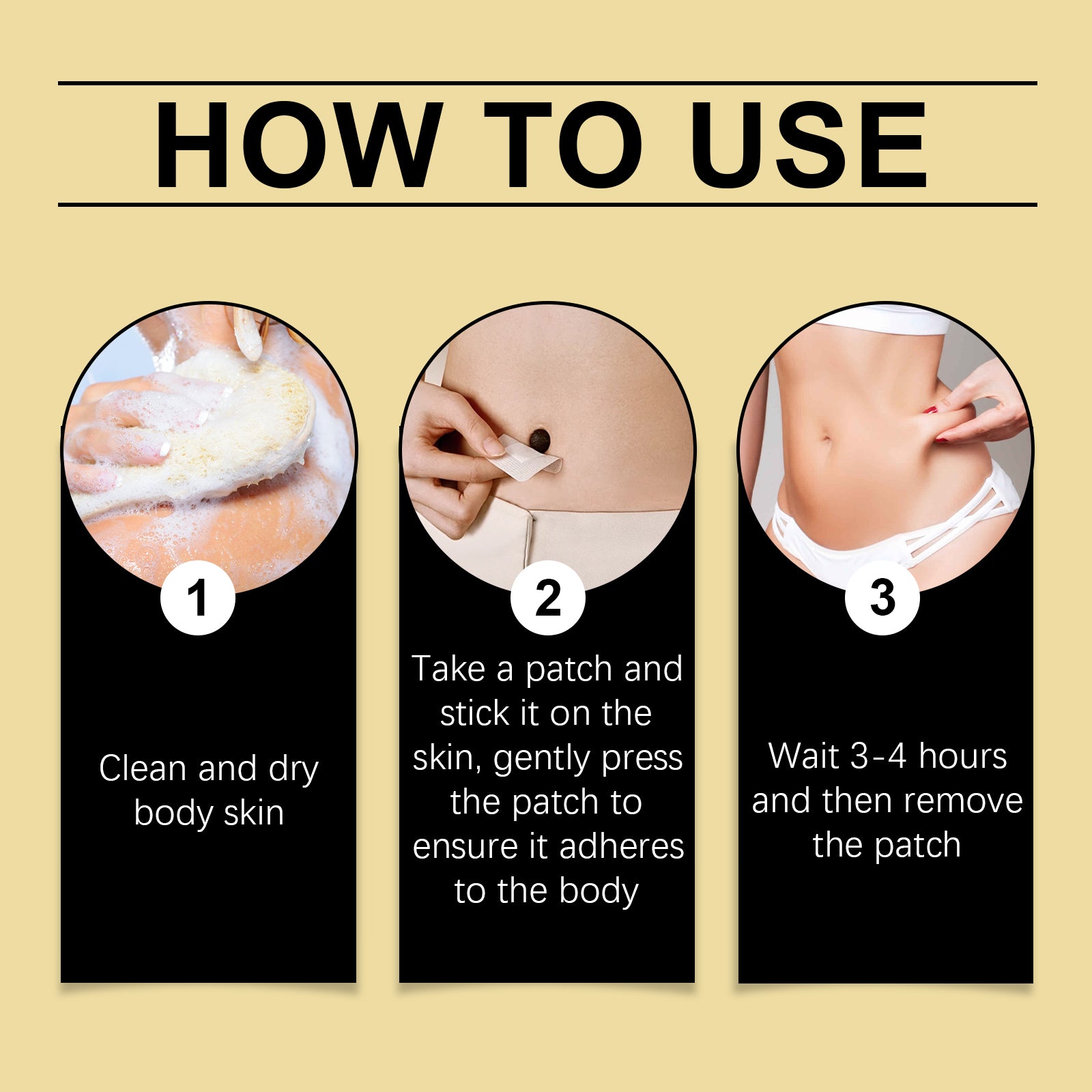 HOW TO USE

1

Clean and dry body skin

2

Take a patch and stick it on the skin, gently press the patch to ensure it adheres to the body

3

Wait 3-4 hours and then remove the patch