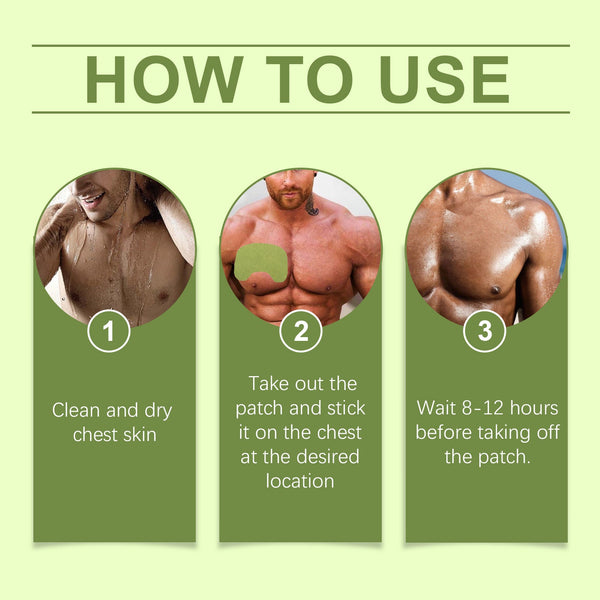 HOW TO USE

1

Clean and dry chest skin

2

Take out the patch and stick it on the chest at the desired location

3

Wait 8-12 hours before taking off the patch.