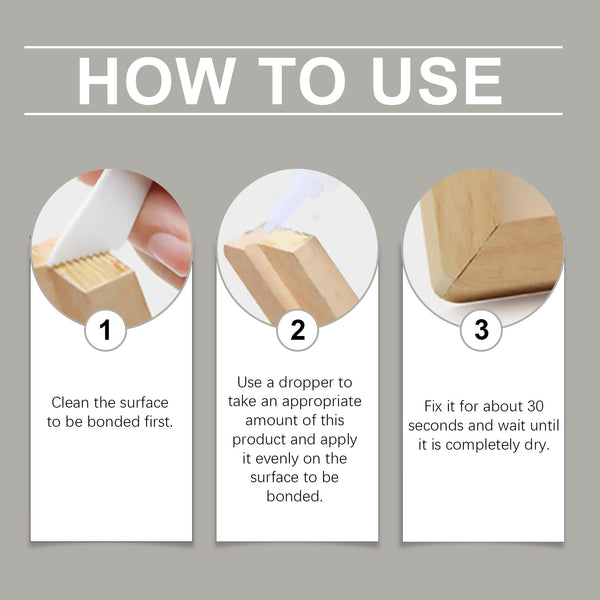 HOW TO USE

1

Clean the surface to be bonded first.

2

Use a dropper to take an appropriate amount of this product and apply it evenly on the surface to be bonded.

3

Fix it for about 30 seconds and wait until it is completely dry.