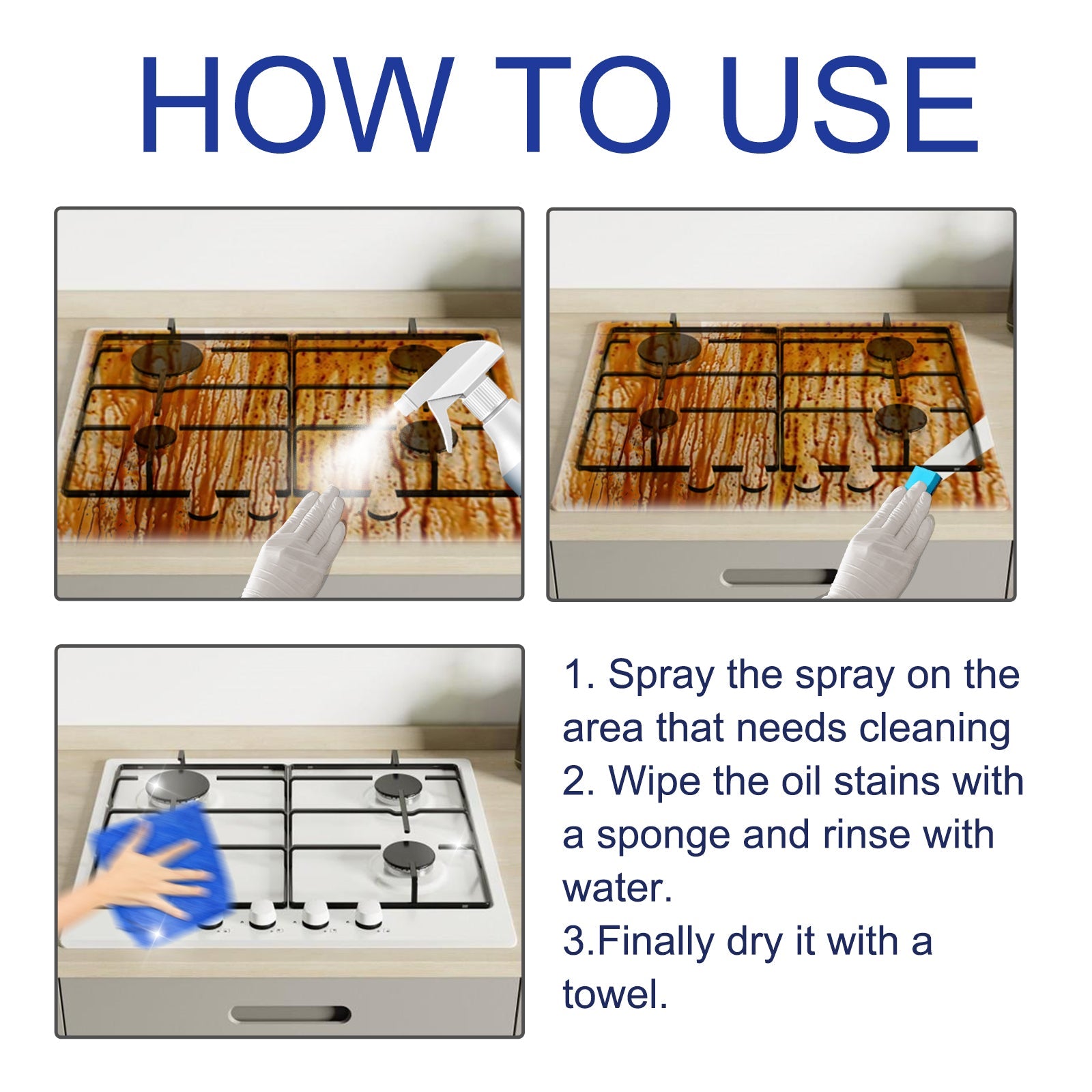 HOW TO USE

1. Spray the spray on the area that needs cleaning
2. Wipe the oil stains with a sponge and rinse with water.
3.Finally dry it with a towel.