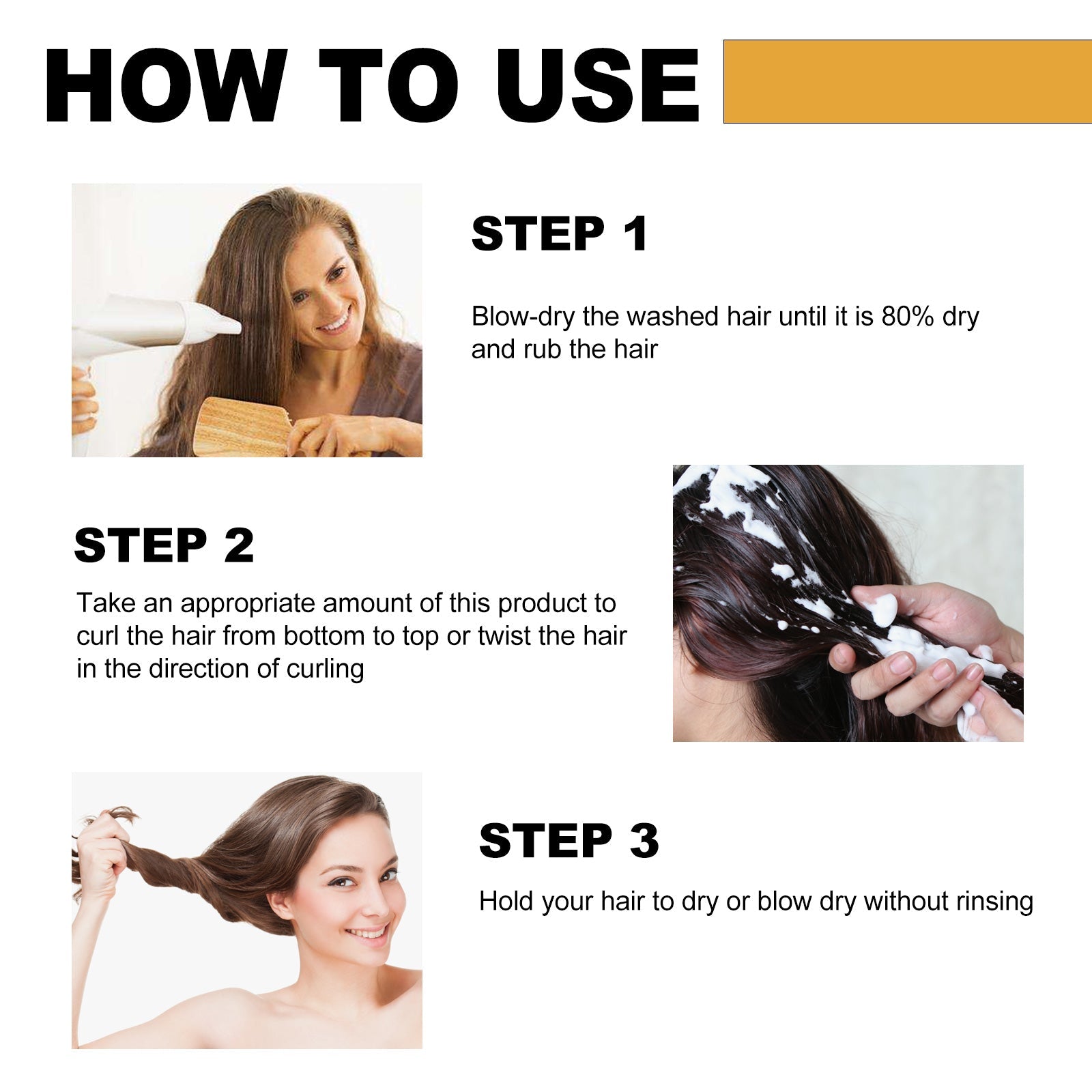 HOW TO USE

STEP 1

Blow-dry the washed hair until it is 80% dry and rub the hair

STEP 2

Take an appropriate amount of this product to curl the hair from bottom to top or twist the hair in the direction of curling

STEP 3

Hold your hair to dry or blow dry without rinsing