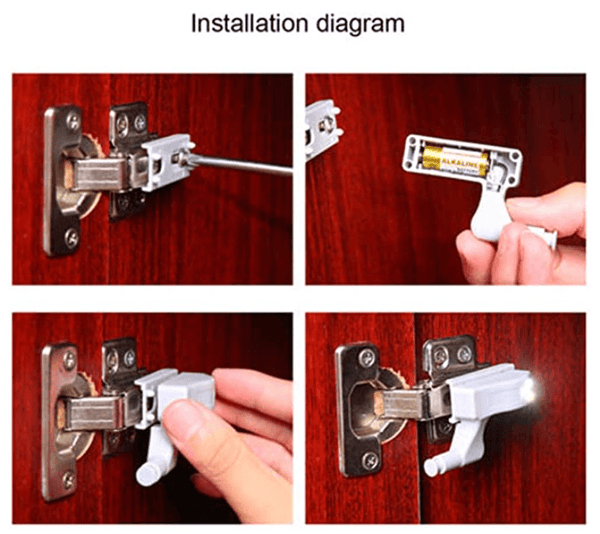 Installation diagram

ALKALINE