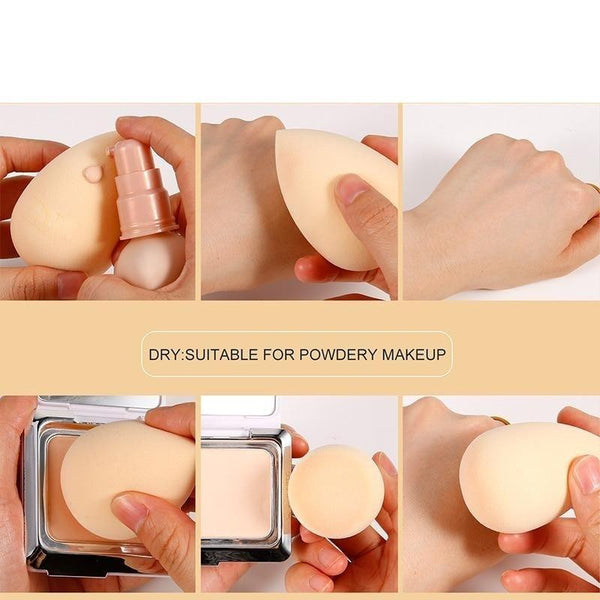 DRY:SUITABLE FOR POWDERY MAKEUP