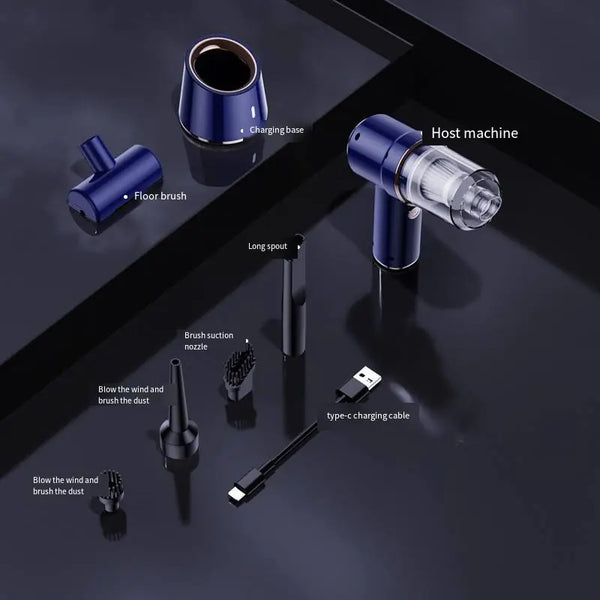 Charging base

Host machine

Floor brush

Long spout

Brush suction nozzle

Blow the wind and brush the dust

type-c charging cable

Blow the wind and brush the dust