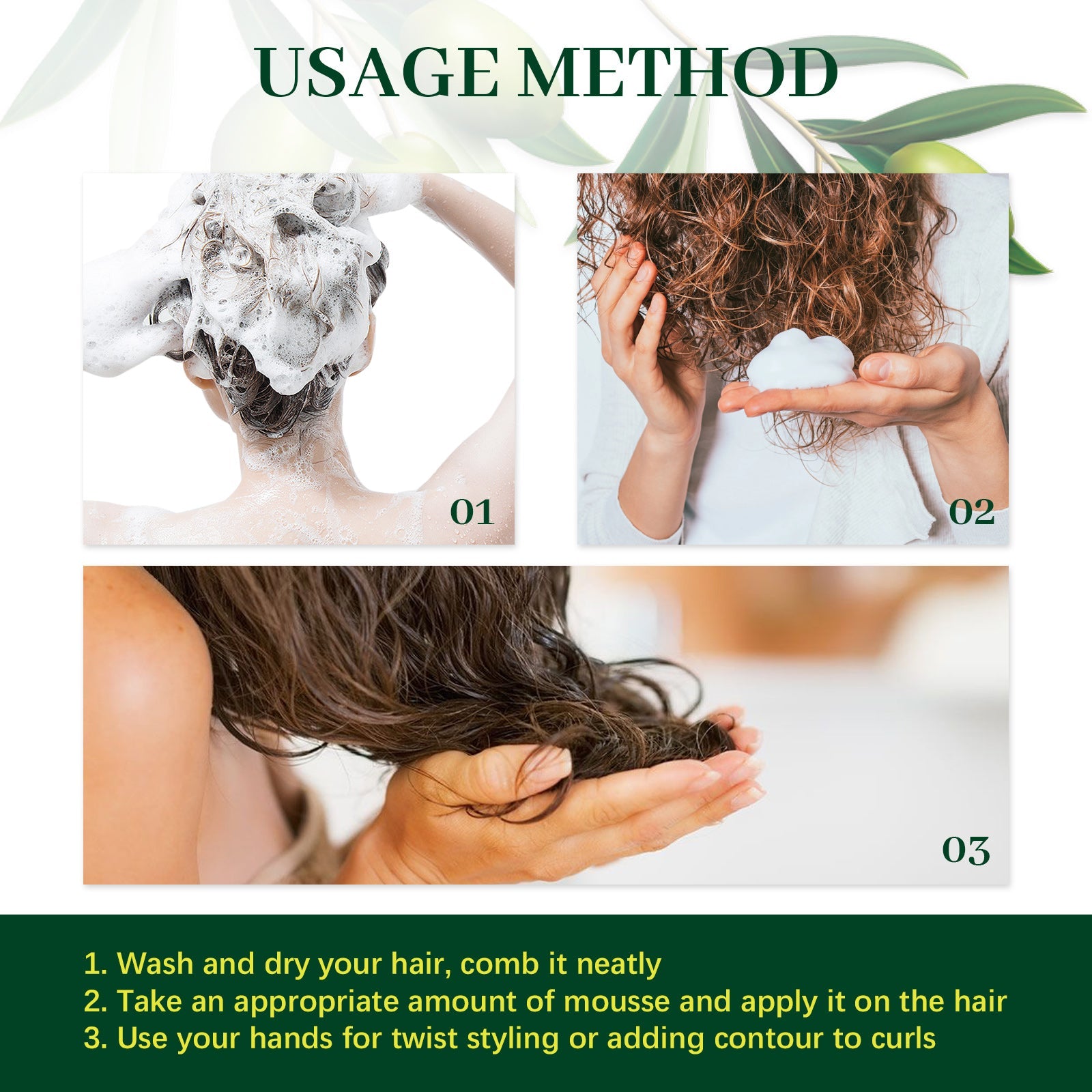 USAGE METHOD

01

02

03

1. Wash and dry your hair, comb it neatly
2. Take an appropriate amount of mousse and apply it on the hair
3. Use your hands for twist styling or adding contour to curls