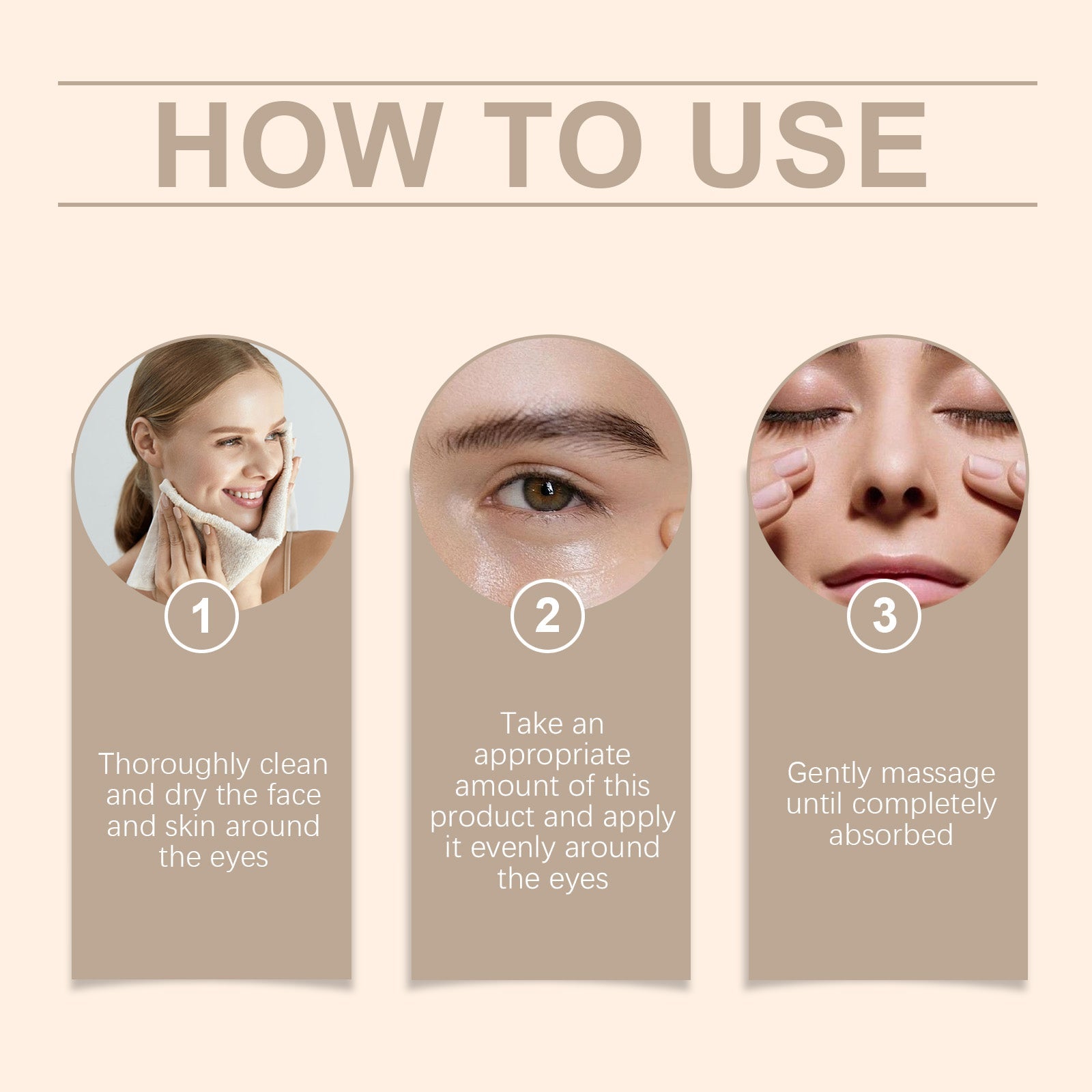 HOW TO USE

1

Thoroughly clean and dry the face and skin around the eyes

2

Take an appropriate amount of this product and apply it evenly around the eyes

3

Gently massage until completely absorbed