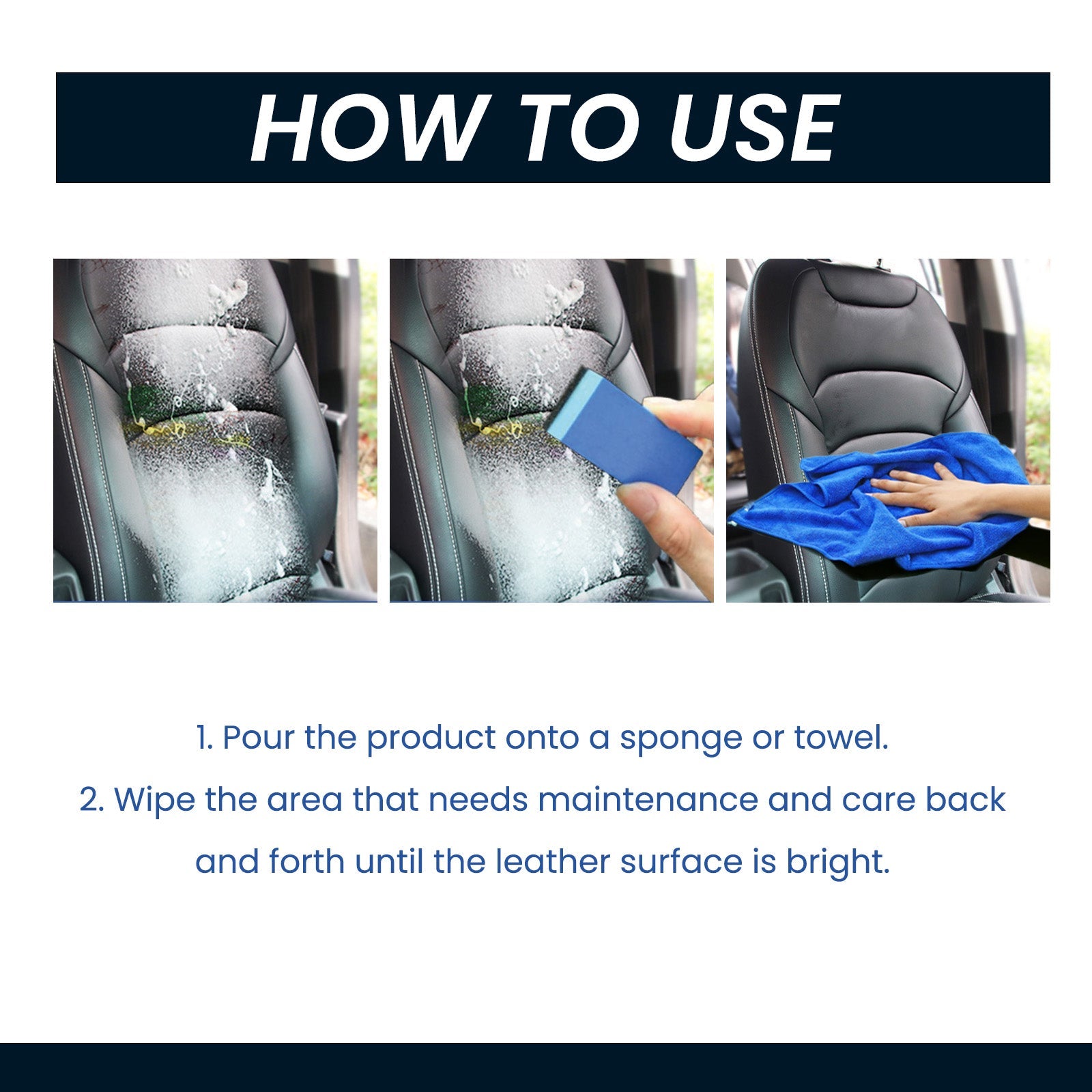 HOW TO USE

1. Pour the product onto a sponge or towel.

2. Wipe the area that needs maintenance and care back and forth until the leather surface is bright.