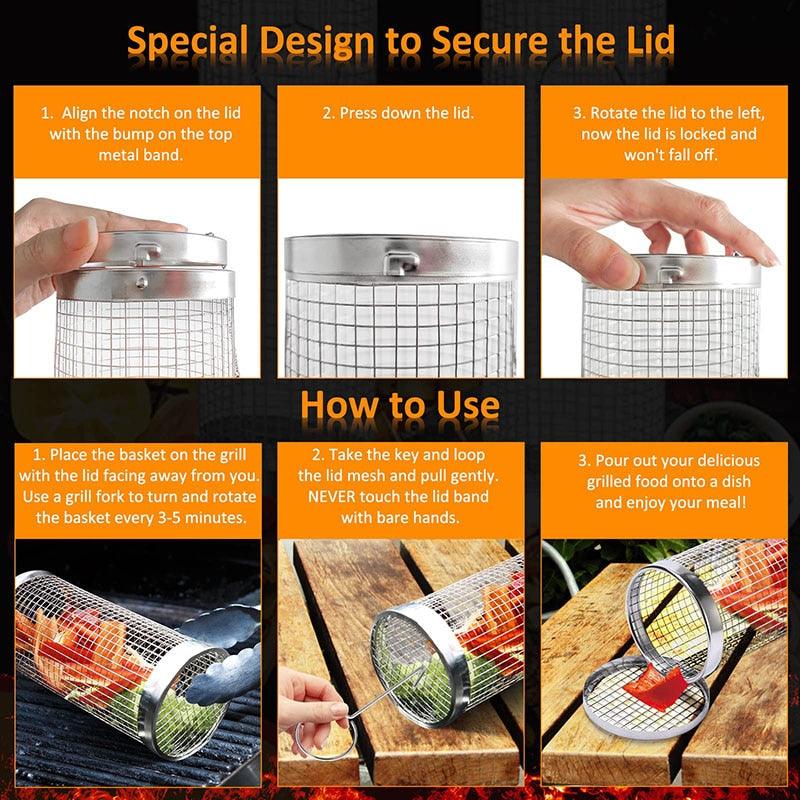 Special Design to Secure the Lid

1. Align the notch on the lid with the bump on the top metal band.

2. Press down the lid.

3. Rotate the lid to the left, now the lid is locked and won't fall off.

How to Use

1. Place the basket on the grill with the lid facing away from you. Use a grill fork to turn and rotate the basket every 3-5 minutes.

2. Take the key and loop the lid mesh and pull gently. NEVER touch the lid band with bare hands.

3. Pour out your delicious grilled food onto a dish and enjoy your meal!