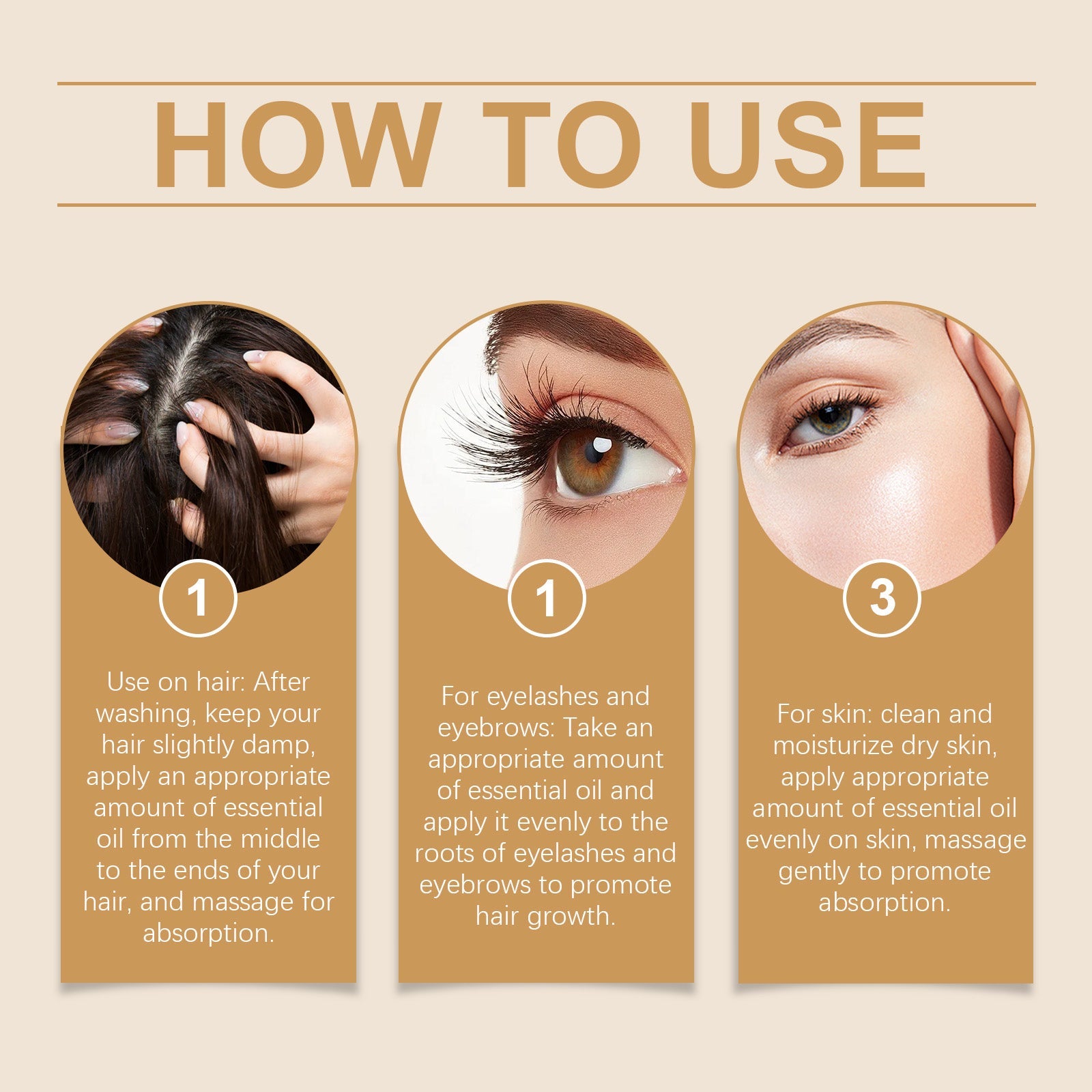 HOW TO USE

1

Use on hair: After washing, keep your hair slightly damp, apply an appropriate amount of essential oil from the middle to the ends of your hair, and massage for absorption.

1

For eyelashes and eyebrows: Take an appropriate amount of essential oil and apply it evenly to the roots of eyelashes and eyebrows to promote hair growth.

3

For skin: clean and moisturize dry skin, apply appropriate amount of essential oil evenly on skin, massage gently to promote absorption.