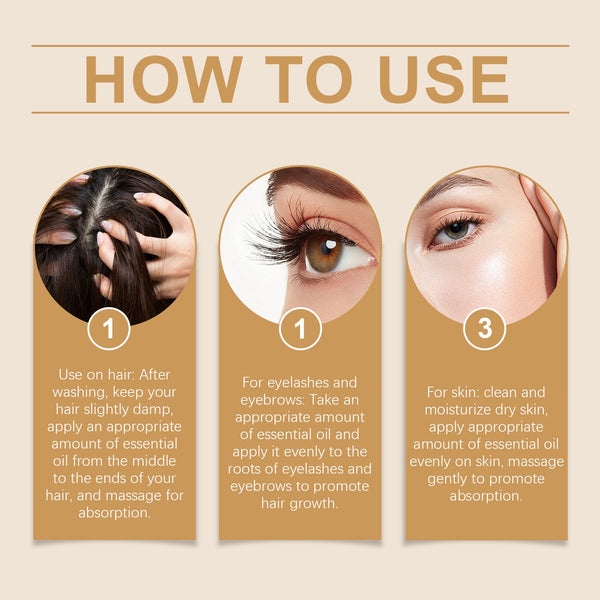 HOW TO USE

1

Use on hair: After washing, keep your hair slightly damp, apply an appropriate amount of essential oil from the middle to the ends of your hair, and massage for absorption.

1

For eyelashes and eyebrows: Take an appropriate amount of essential oil and apply it evenly to the roots of eyelashes and eyebrows to promote hair growth.

3

For skin: clean and moisturize dry skin, apply appropriate amount of essential oil evenly on skin, massage gently to promote absorption.