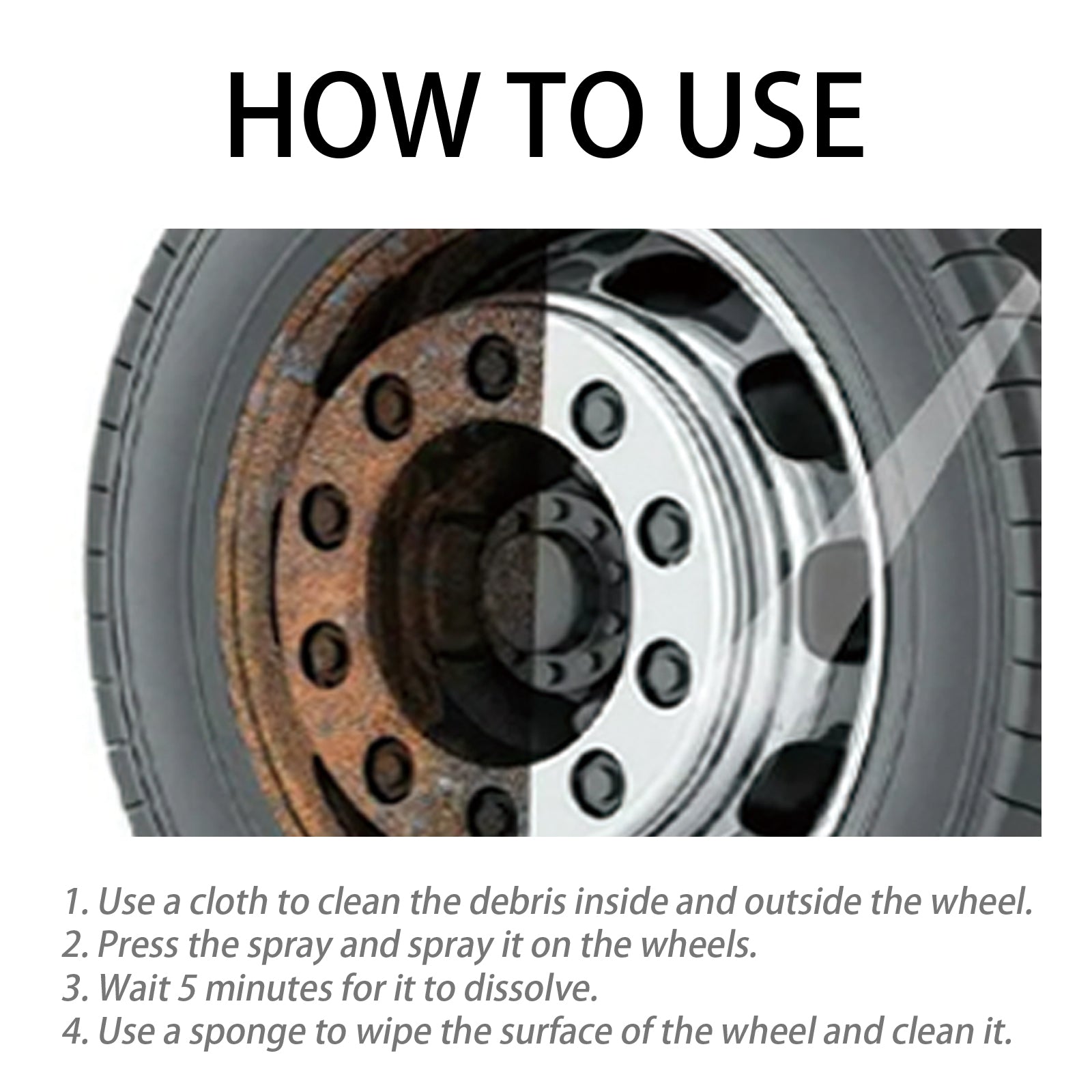 HOW TO USE

1. Use a cloth to clean the debris inside and outside the wheel.
2. Press the spray and spray it on the wheels.
3. Wait 5 minutes for it to dissolve.
4. Use a sponge to wipe the surface of the wheel and clean it.