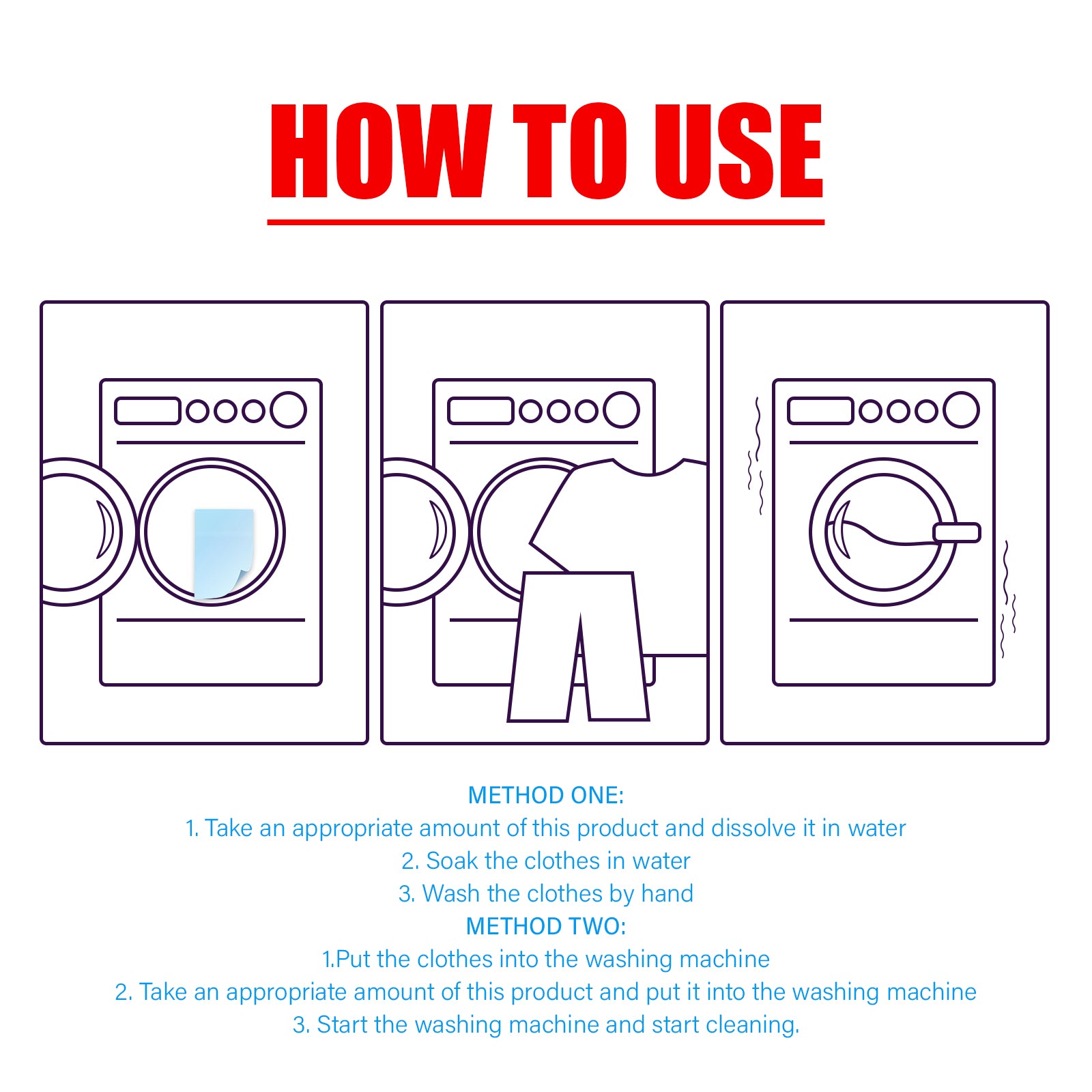 HOW TO USE

METHOD ONE:
1. Take an appropriate amount of this product and dissolve it in water
2. Soak the clothes in water
3. Wash the clothes by hand
METHOD TWO:
1.Put the clothes into the washing machine
2. Take an appropriate amount of this product and put it into the washing machine
3. Start the washing machine and start cleaning.