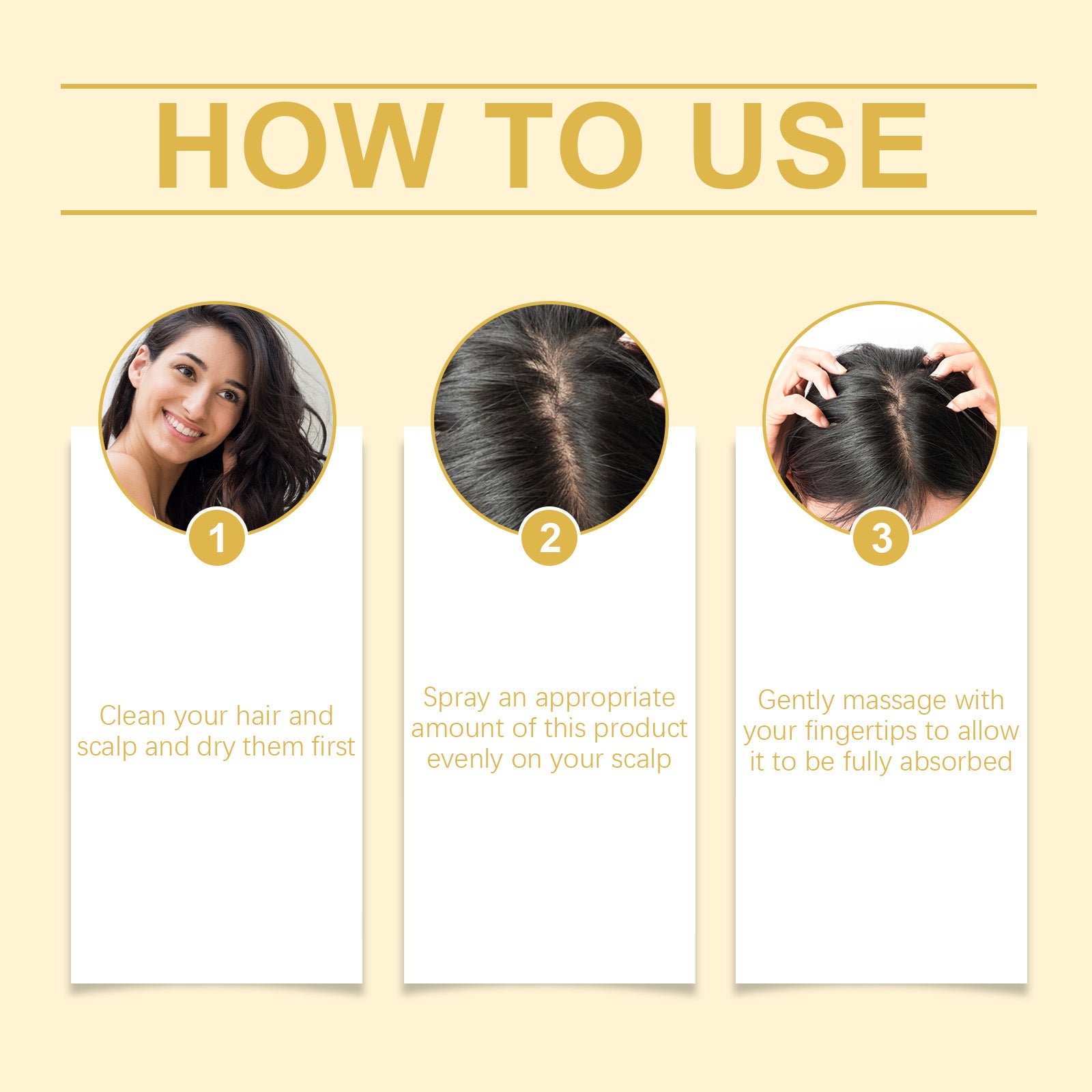 HOW TO USE

1

Clean your hair and scalp and dry them first

2

Spray an appropriate amount of this product evenly on your scalp

3

Gently massage with your fingertips to allow it to be fully absorbed