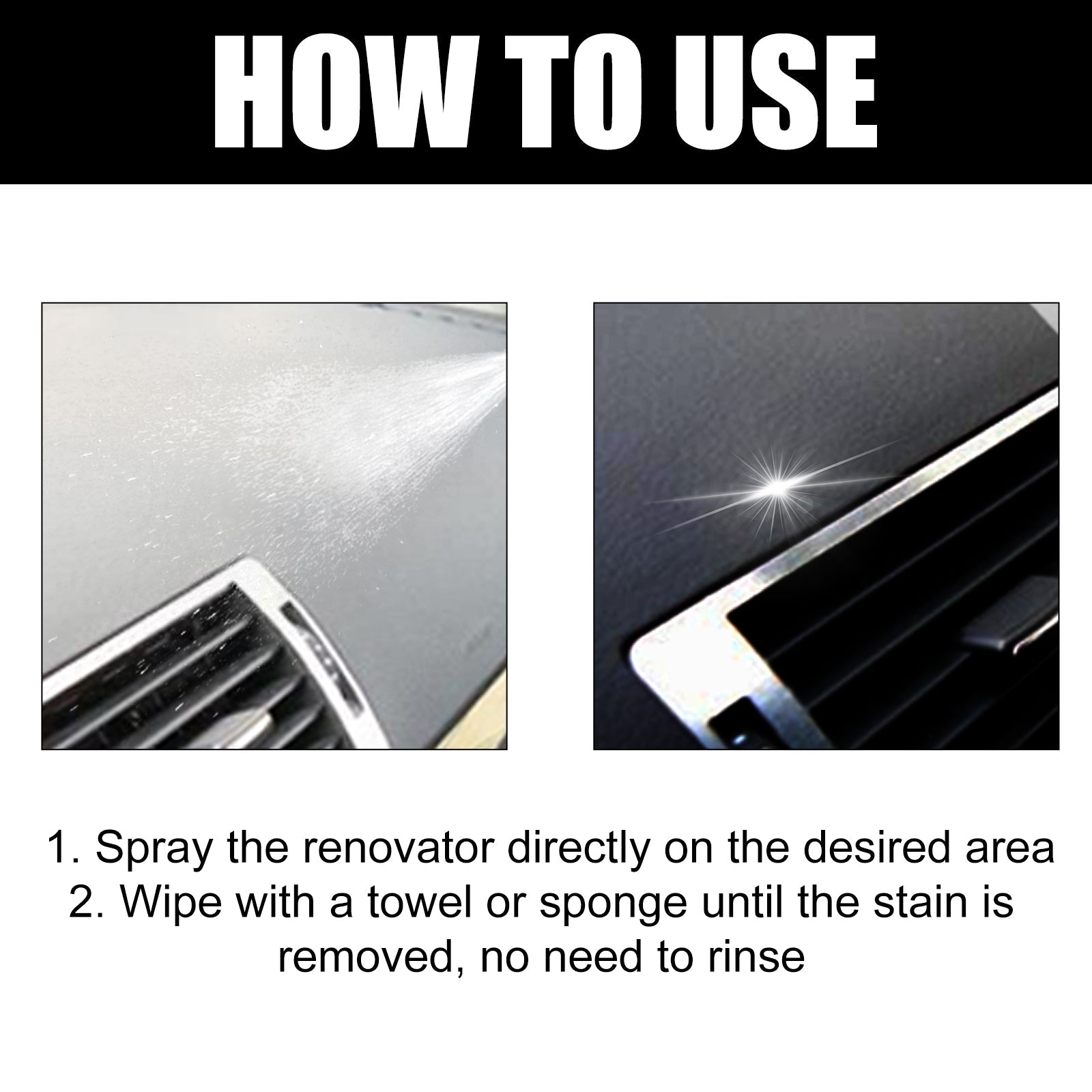 HOW TO USE

1. Spray the renovator directly on the desired area
2. Wipe with a towel or sponge until the stain is removed, no need to rinse